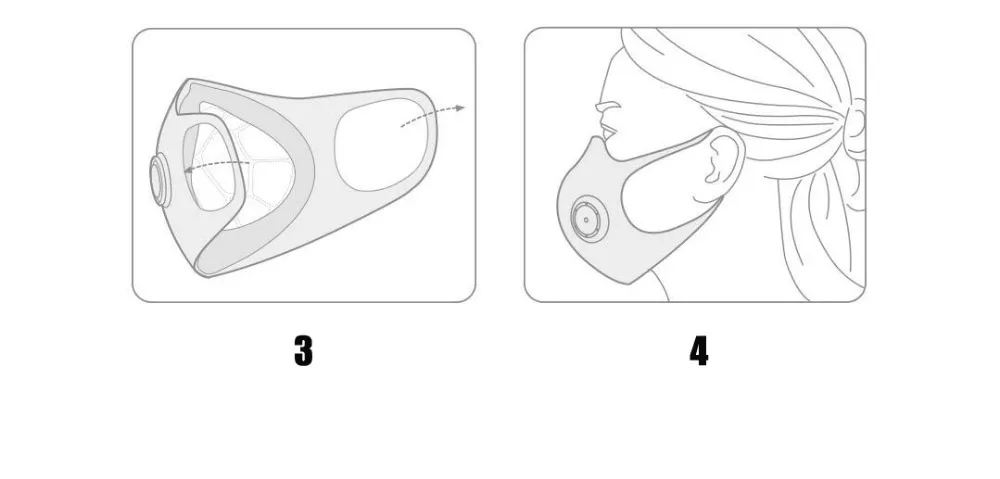 3

4