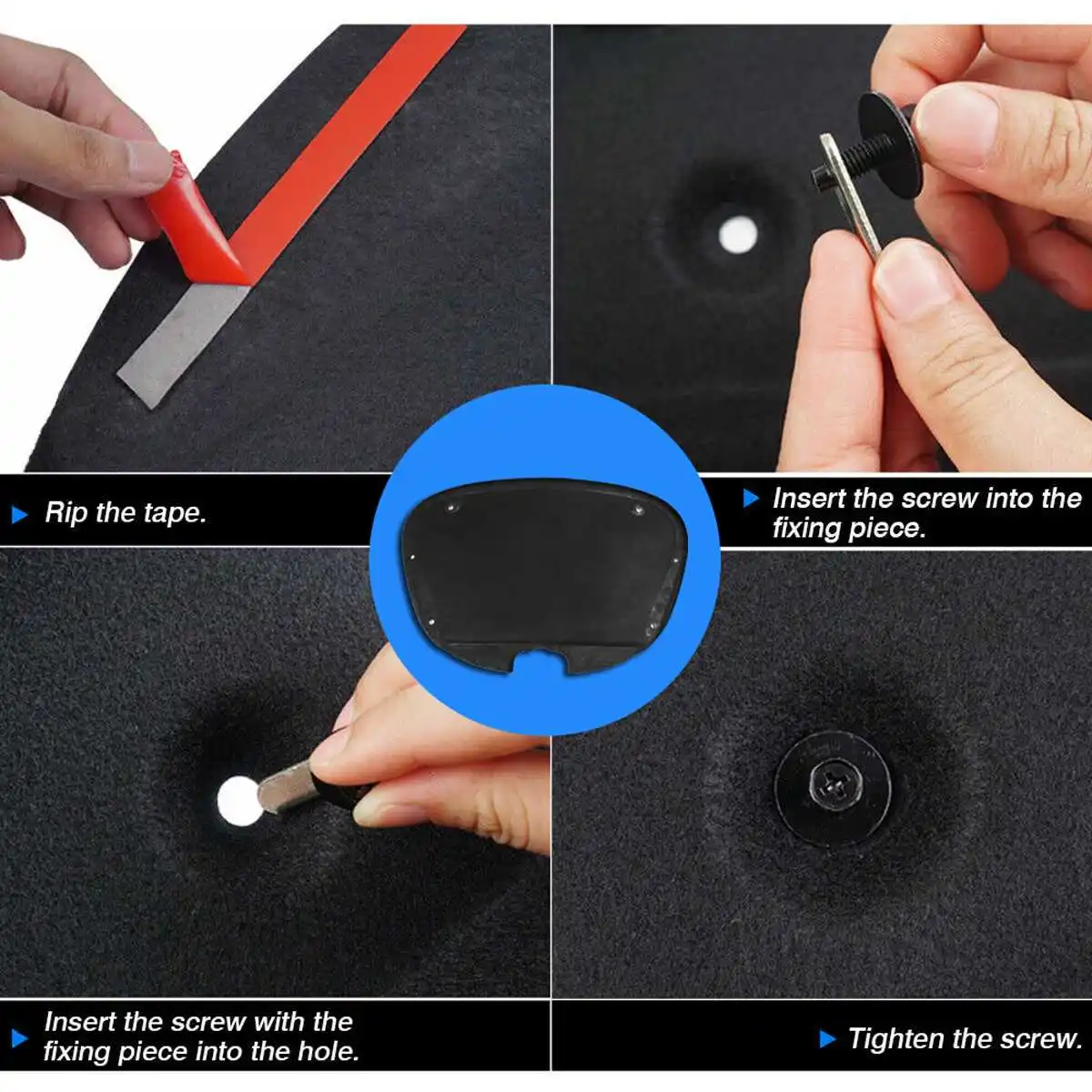 Rip the tape.

Insert the screw into the fixing piece.

Insert the screw with the fixing piece into the hole.

Tighten the screw.