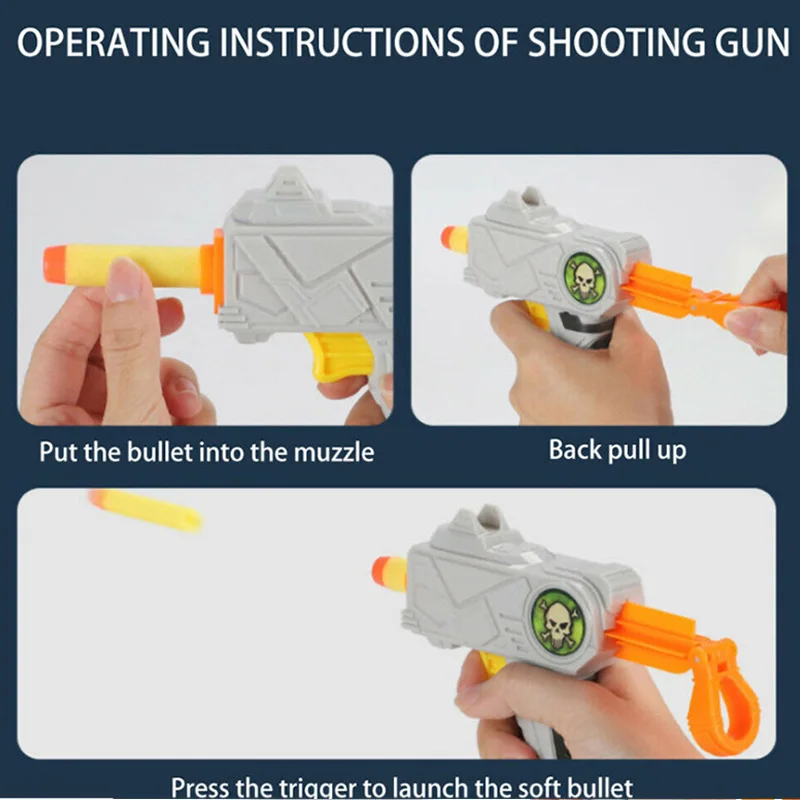 OPERATING INSTRUCTIONS OF SHOOTING GUN

Put the bullet into the muzzle

Back pull up

Press the trigger to launch the soft bullet