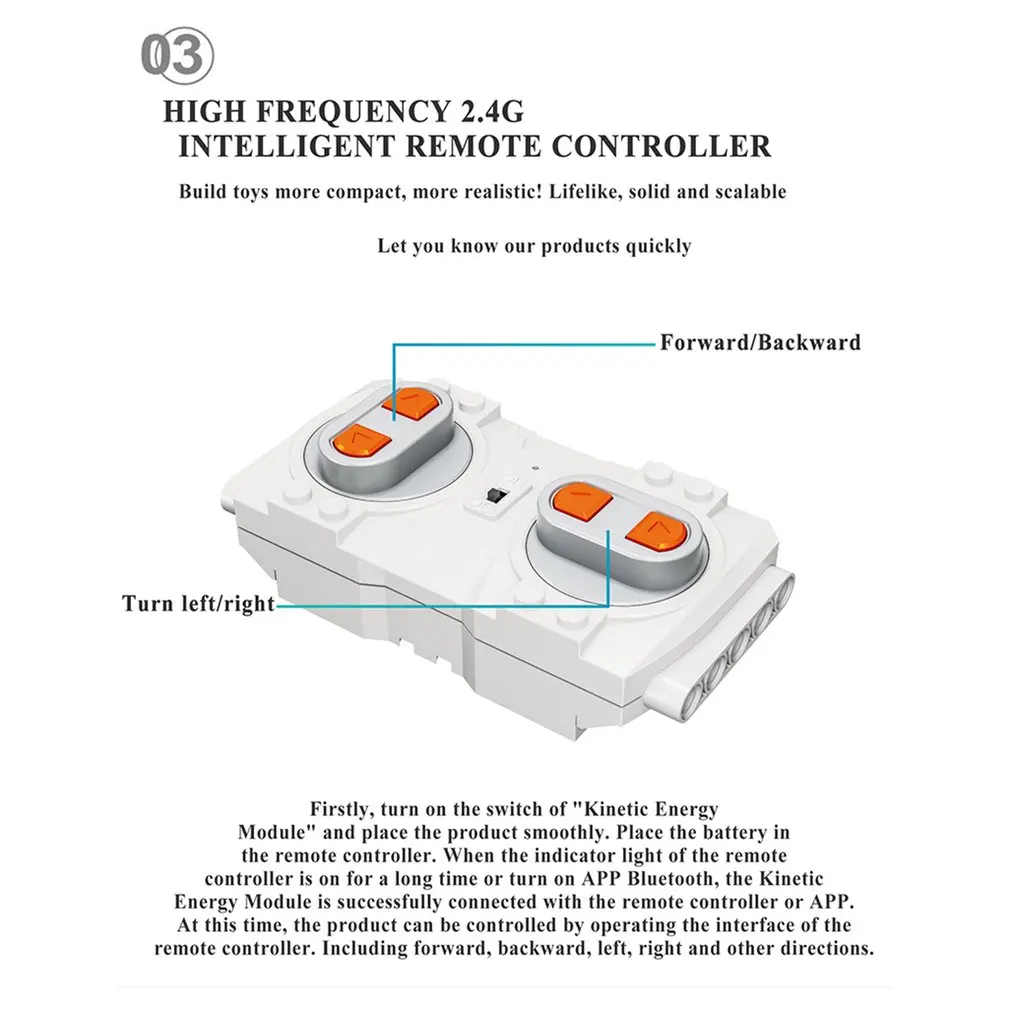 03

HIGH FREQUENCY 2.4G
INTELLIGENT REMOTE CONTROLLER

Build toys more compact, more realistic! Lifelike, solid and scalable

Let you know our products quickly

Forward/Backward

Turn left/right

Firstly, turn on the switch of "Kinetic Energy Module" and place the product smoothly. Place the battery in the remote controller. When the indicator light of the remote controller is on for a long time or turn on APP Bluetooth, the Kinetic Energy Module is successfully connected with the remote controller or APP. At this time, the product can be controlled by operating the interface of the remote controller. Including forward, backward, left, right and other directions.