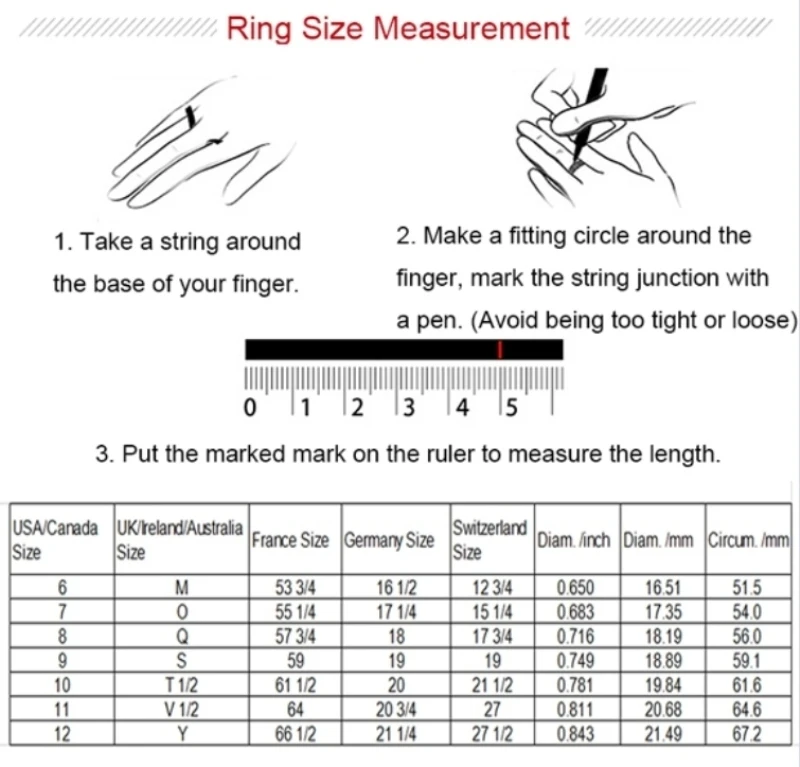 Ring Size Measurement

1. Take a string around the base of your finger.

2. Make a fitting circle around the finger, mark the string junction with a pen. (Avoid being too tight or loose)

0 1 2 3 4 5

3. Put the marked mark on the ruler to measure the length.

| USA/Canada Size | UK/Ireland/Australia Size | France Size | Germany Size | Switzerland Size | Diam. /inch | Diam. /mm | Circum. /mm |
|---|---|---|---|---|---|---|---|
| 6 | M | 53 3/4 | 16 1/2 | 12 3/4 | 0.650 | 16.51 | 51.5 |
| 7 | O | 55 1/4 | 17 1/4 | 15 1/4 | 0.683 | 17.35 | 54.0 |
| 8 | Q | 57 3/4 | 18 | 17 3/4 | 0.716 | 18.19 | 56.0 |
| 9 | S | 59 | 19 | 19 | 0.749 | 18.89 | 59.1 |
| 10 | T 1/2 | 61 1/2 | 20 | 21 1/2 | 0.781 | 19.84 | 61.6 |
| 11 | V 1/2 | 64 | 20 3/4 | 27 | 0.811 | 20.68 | 64.6 |
| 12 | Y | 66 1/2 | 21 1/4 | 27 1/2 | 0.843 | 21.49 | 67.2 |