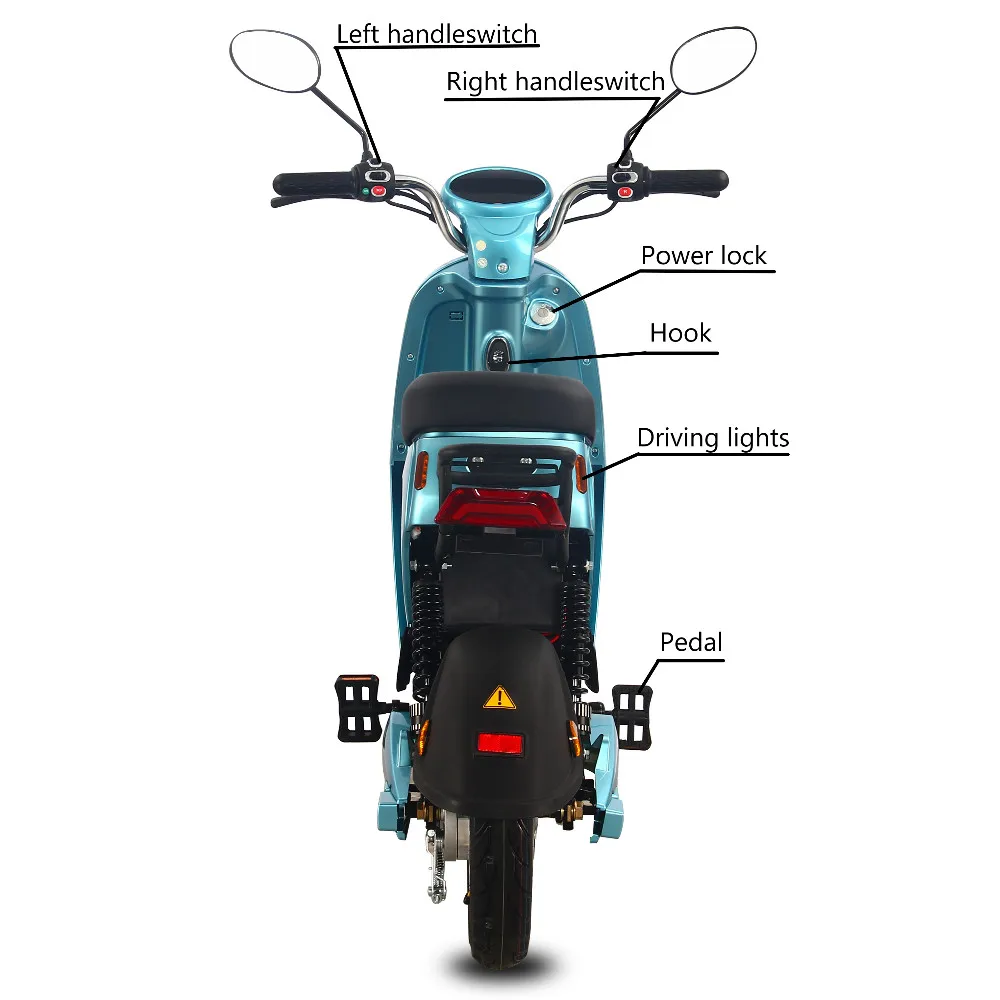 Left handleswitch
Right handleswitch
Power lock
Hook
Driving lights
Pedal