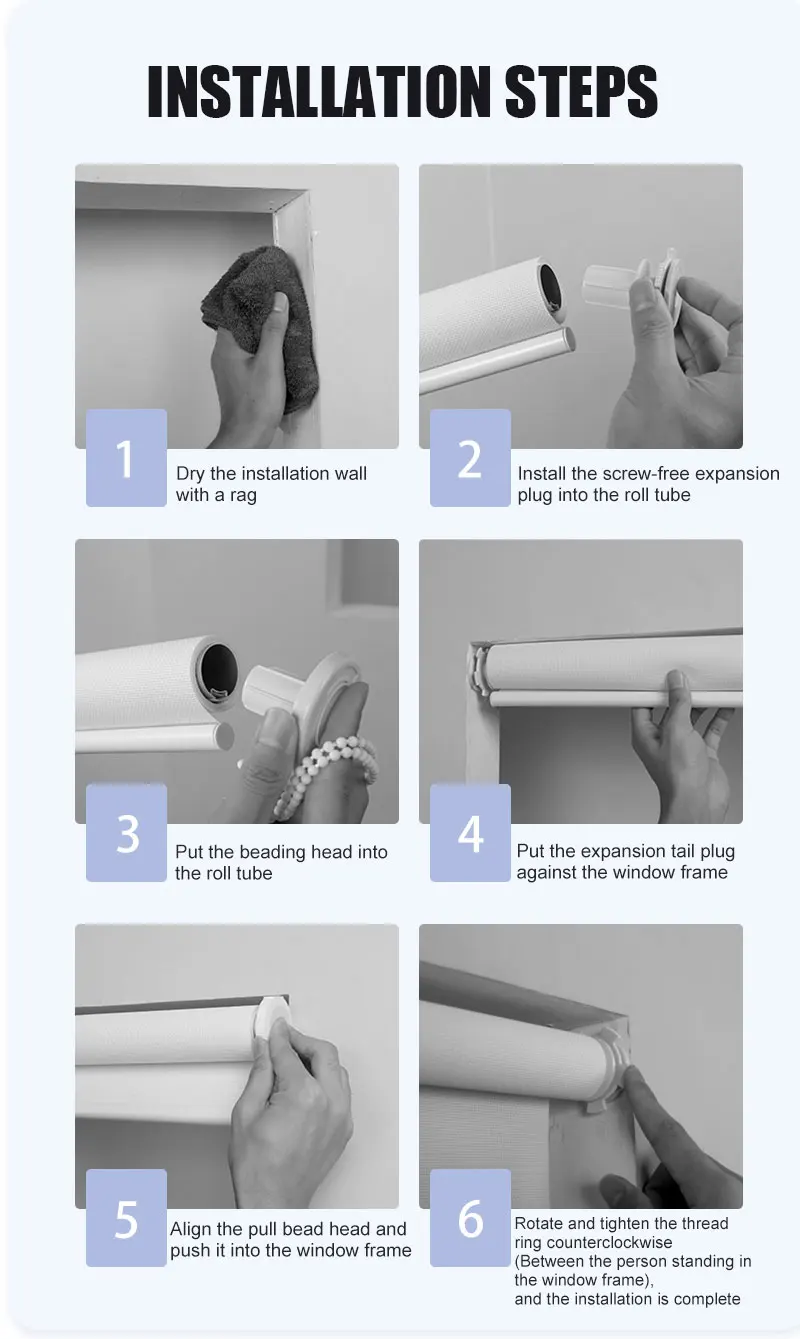 INSTALLATION STEPS

1
Dry the installation wall with a rag

2
Install the screw-free expansion plug into the roll tube

3
Put the beading head into the roll tube

4
Put the expansion tail plug against the window frame

5
Align the pull bead head and push it into the window frame

6
Rotate and tighten the thread ring counterclockwise (Between the person standing in the window frame), and the installation is complete