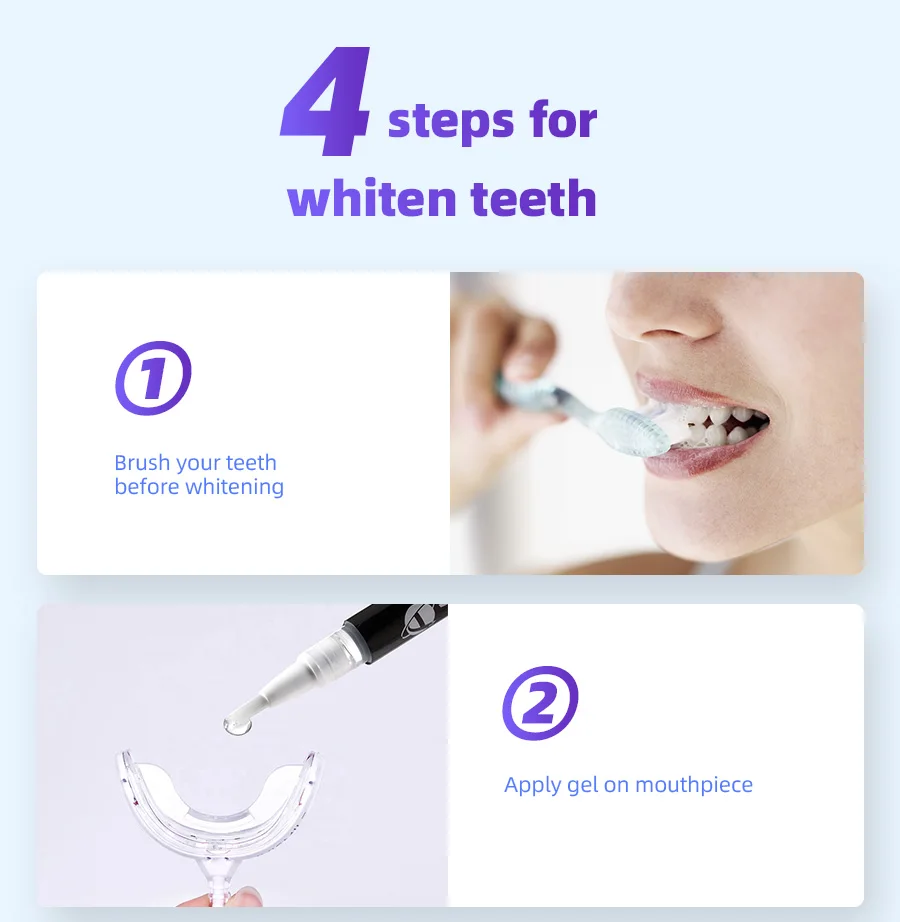 4 steps for whiten teeth

①

Brush your teeth before whitening

②

Apply gel on mouthpiece