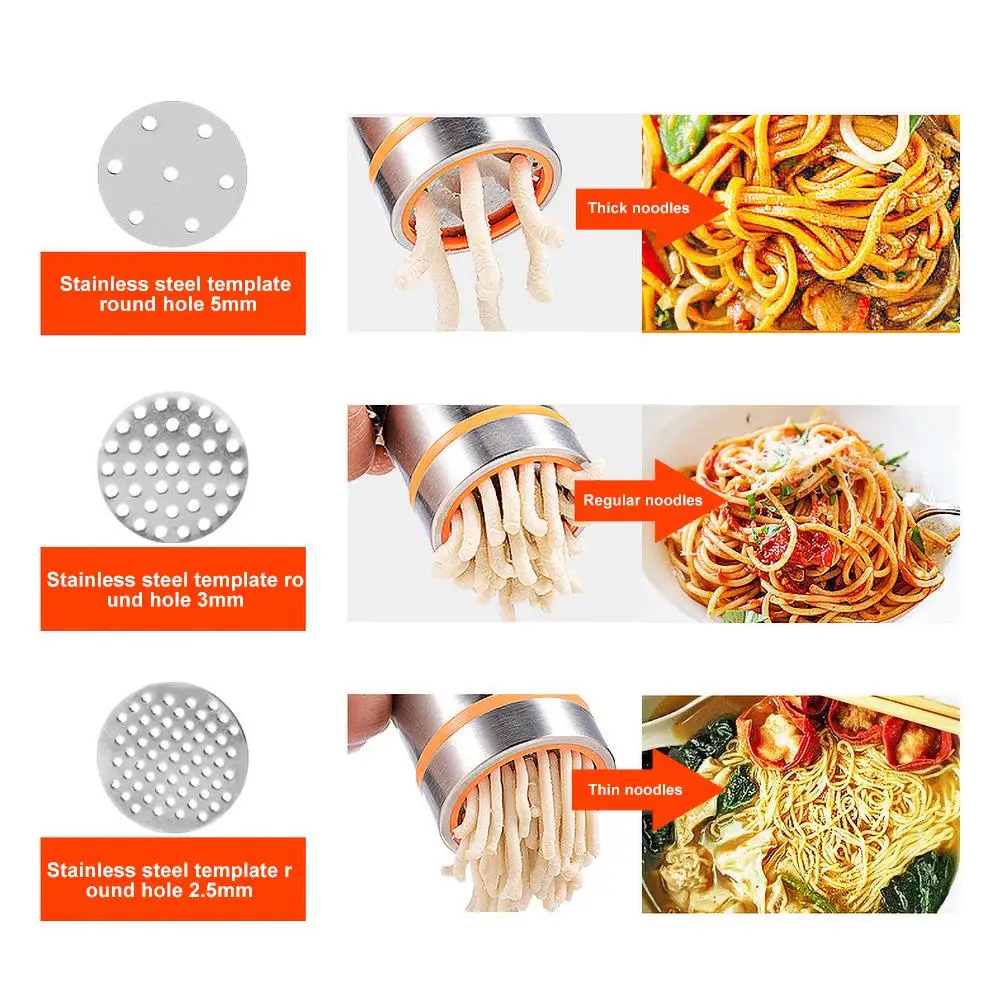 Stainless steel template round hole 5mm

Thick noodles

Stainless steel template ro und hole 3mm

Regular noodles

Stainless steel template r ound hole 2.5mm

Thin noodles