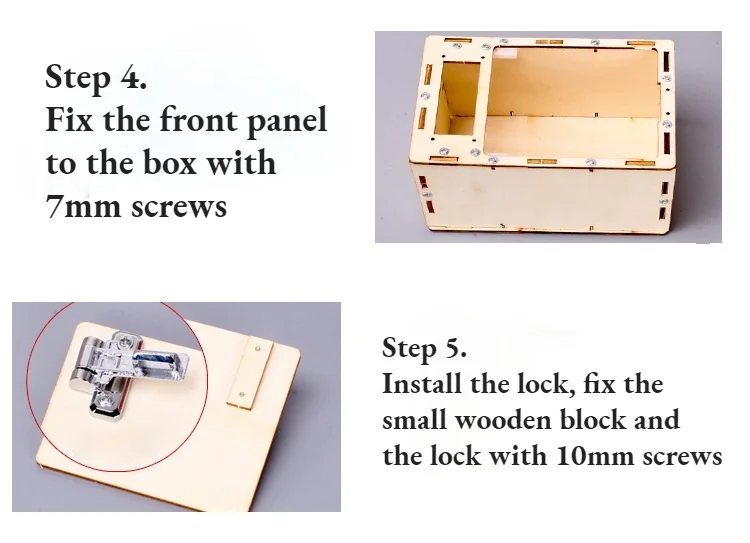 Step 4.
Fix the front panel to the box with 7mm screws

Step 5.
Install the lock, fix the small wooden block and the lock with 10mm screws