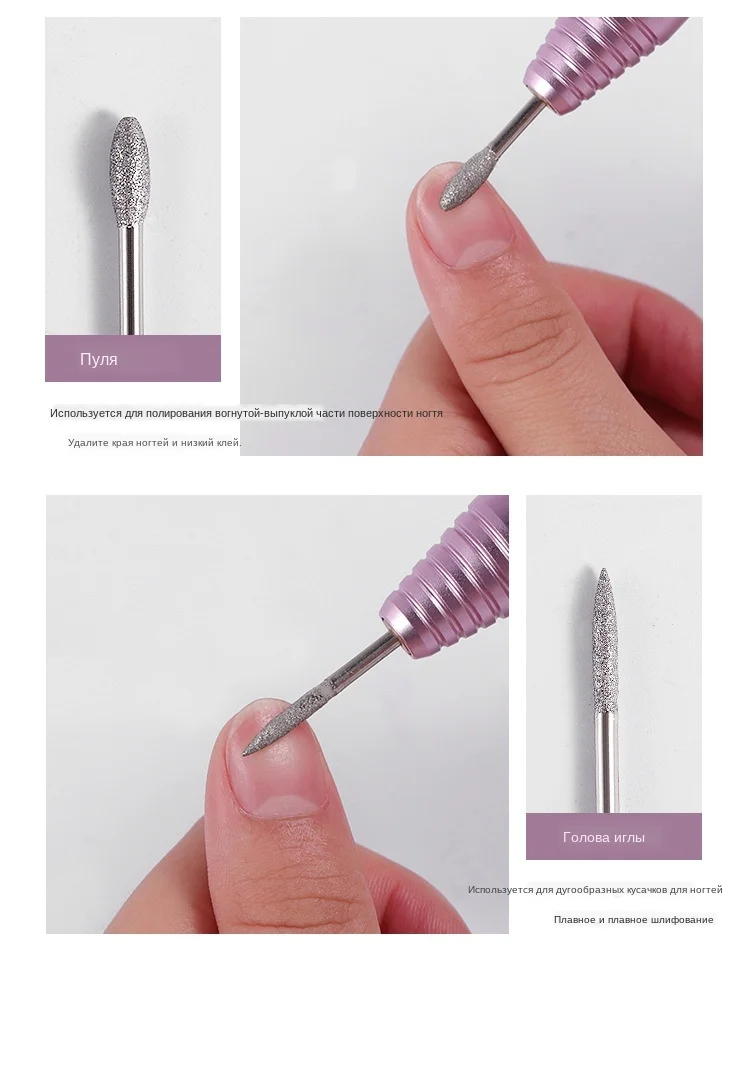 Пуля

Используется для полирования вогнутой-выпуклой части поверхности ногтя

Удалите края ногтей и низкий клей.

Голова иглы

Используется для дугообразных кусачков для ногтей

Плавное и плавное шлифование