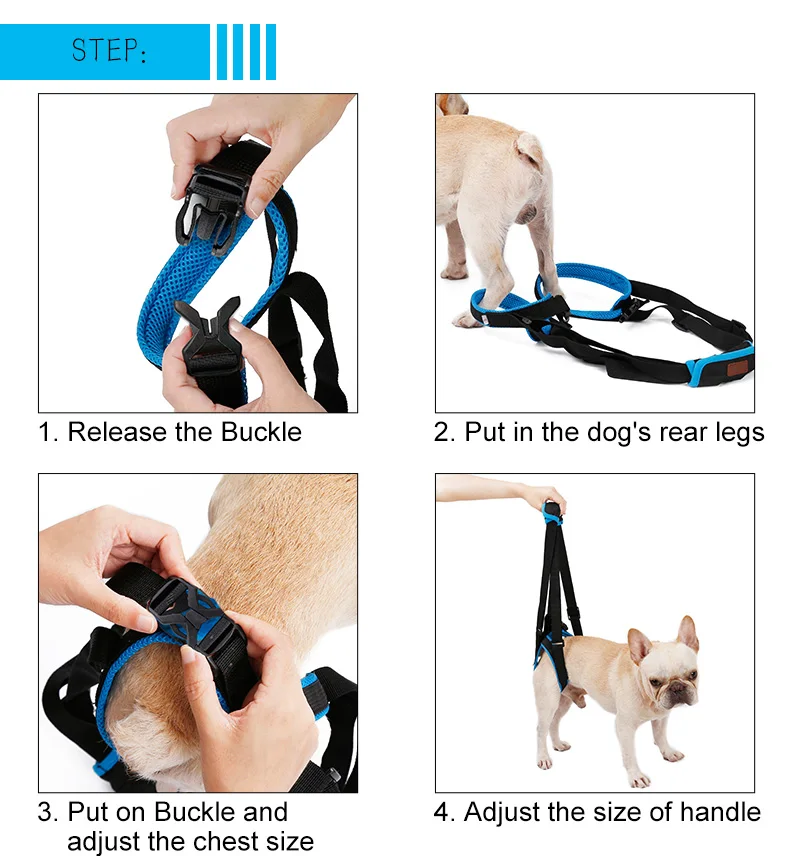 STEP:

1. Release the Buckle

2. Put in the dog's rear legs

3. Put on Buckle and adjust the chest size

4. Adjust the size of handle