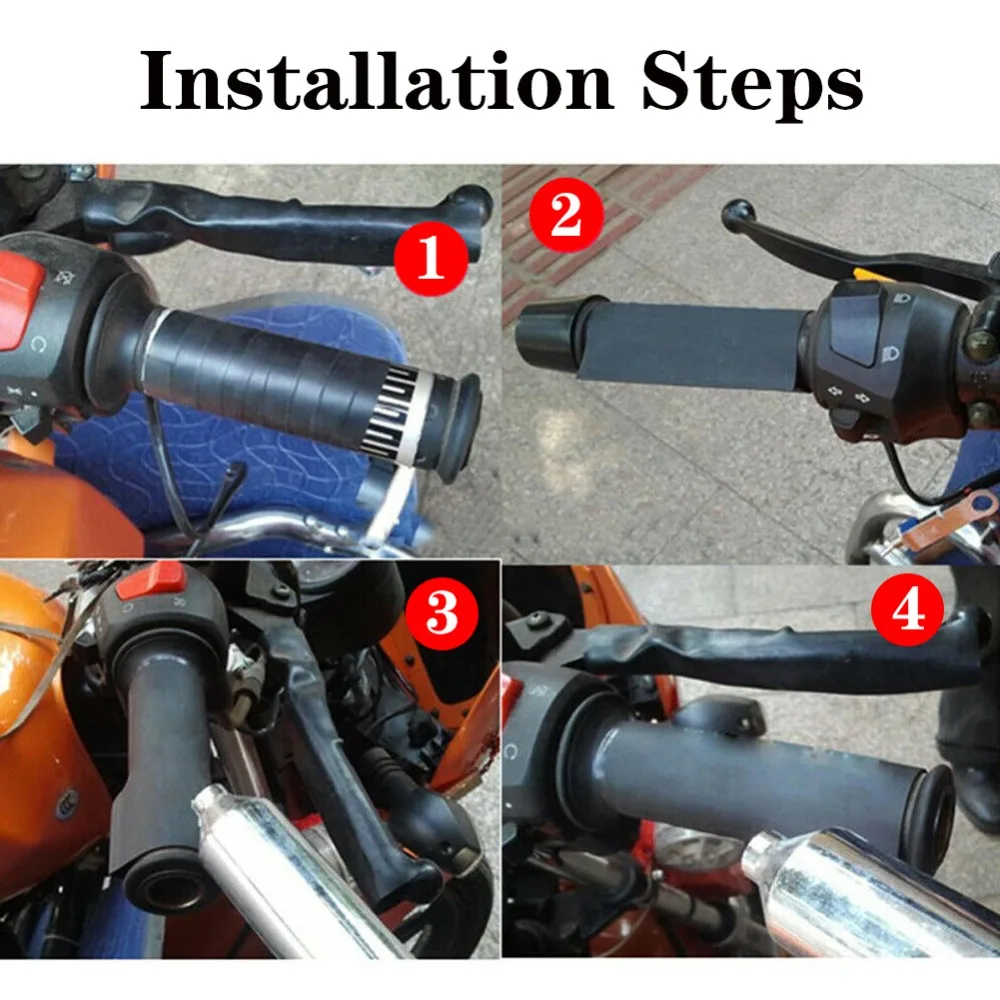 Installation Steps

1

2

3

4