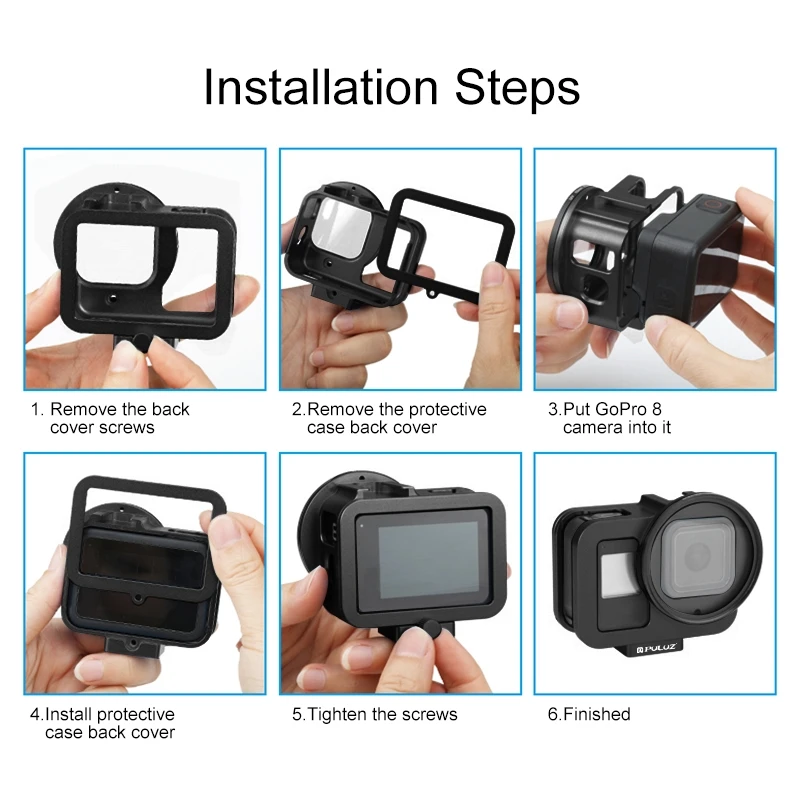 Installation Steps

1. Remove the back cover screws

2.Remove the protective case back cover

3.Put GoPro 8 camera into it

4.Install protective case back cover

5.Tighten the screws

6.Finished