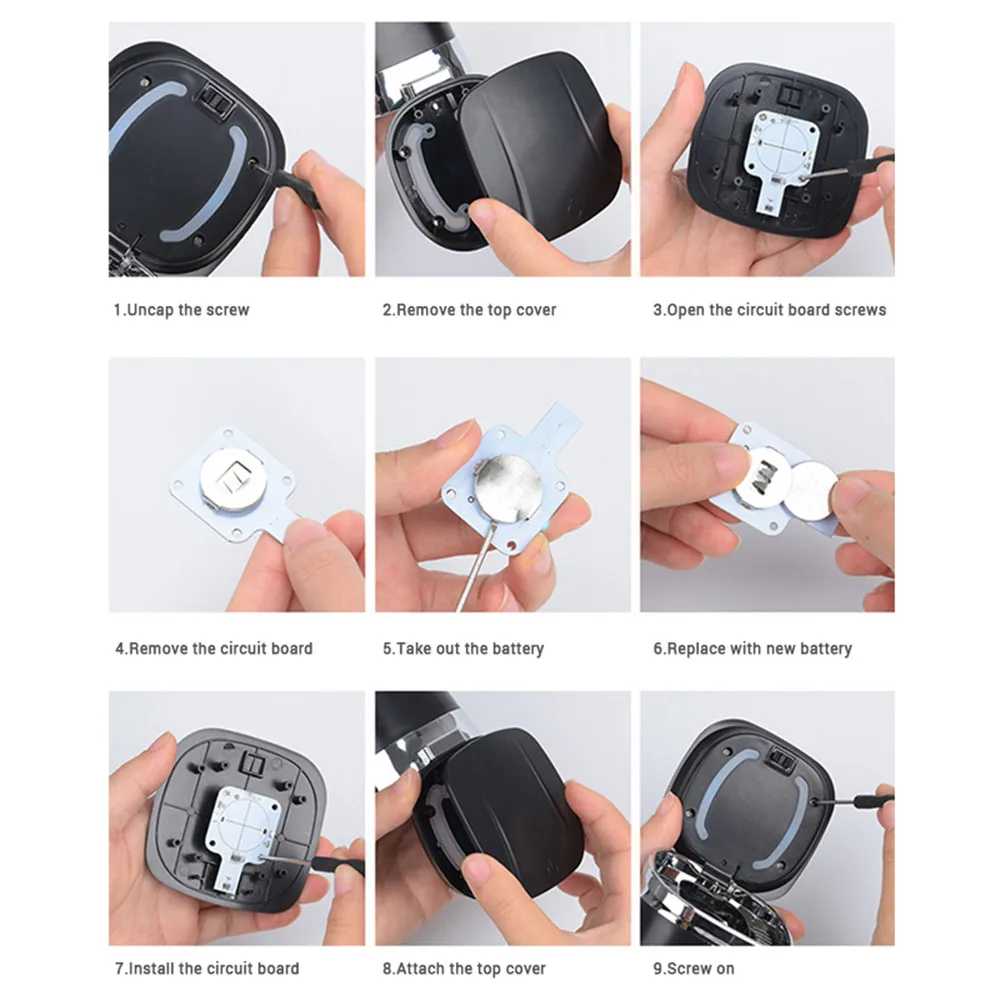 1.Uncap the screw

2.Remove the top cover

3.Open the circuit board screws

4.Remove the circuit board

5.Take out the battery

6.Replace with new battery

7.Install the circuit board

8.Attach the top cover

9.Screw on