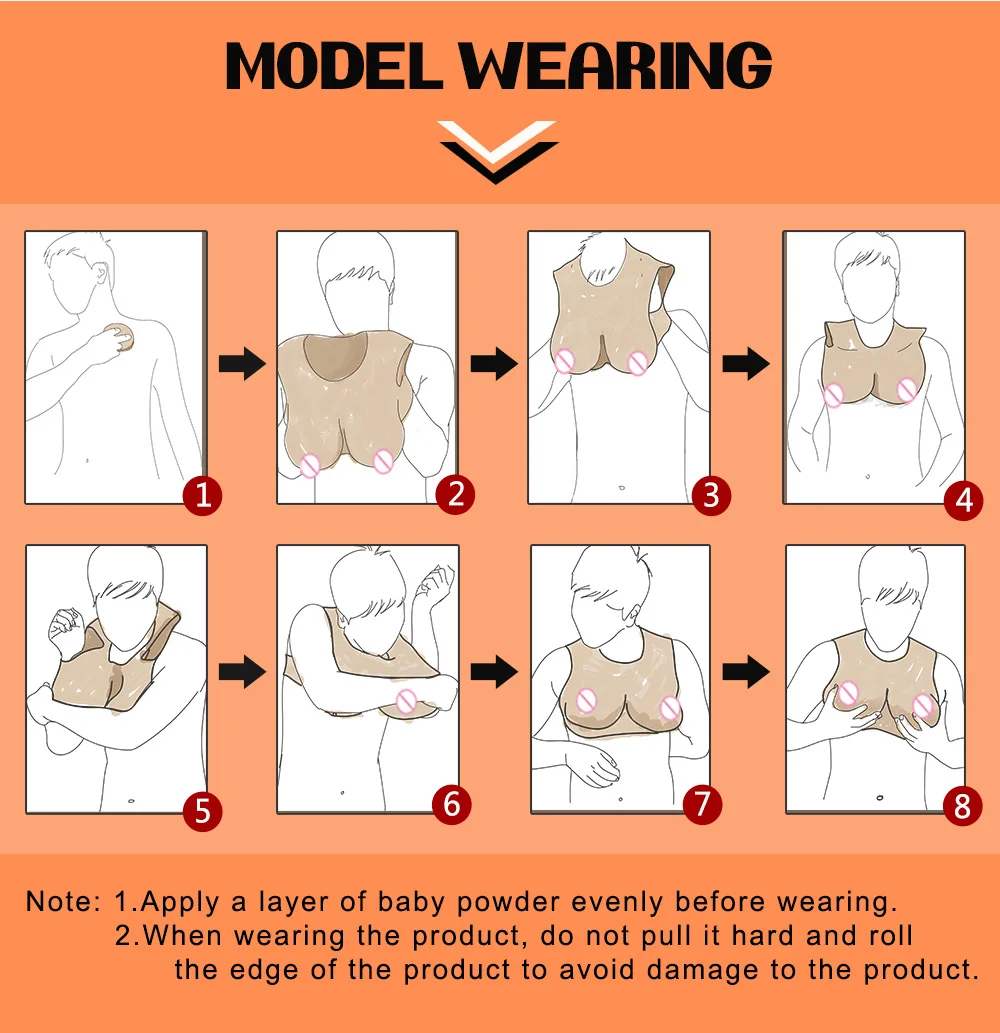 MODEL WEARING

1

2

3

4

5

6

7

8

Note: 1.Apply a layer of baby powder evenly before wearing.
2.When wearing the product, do not pull it hard and roll the edge of the product to avoid damage to the product.