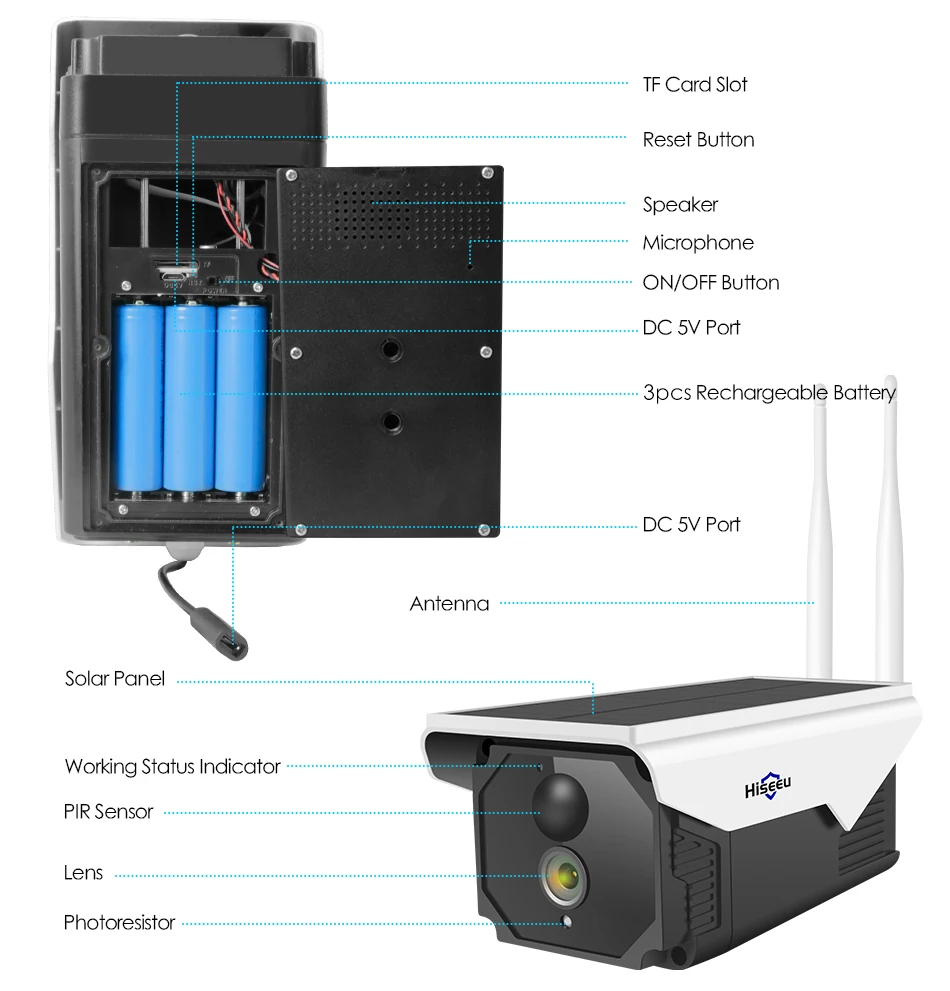 TF Card Slot

Reset Button

Speaker

Microphone

ON/OFF Button

DC 5V Port

3pcs Rechargeable Battery

DC 5V Port

Antenna

Solar Panel

Working Status Indicator

PIR Sensor

Lens

Photoresistor

Hiseeu