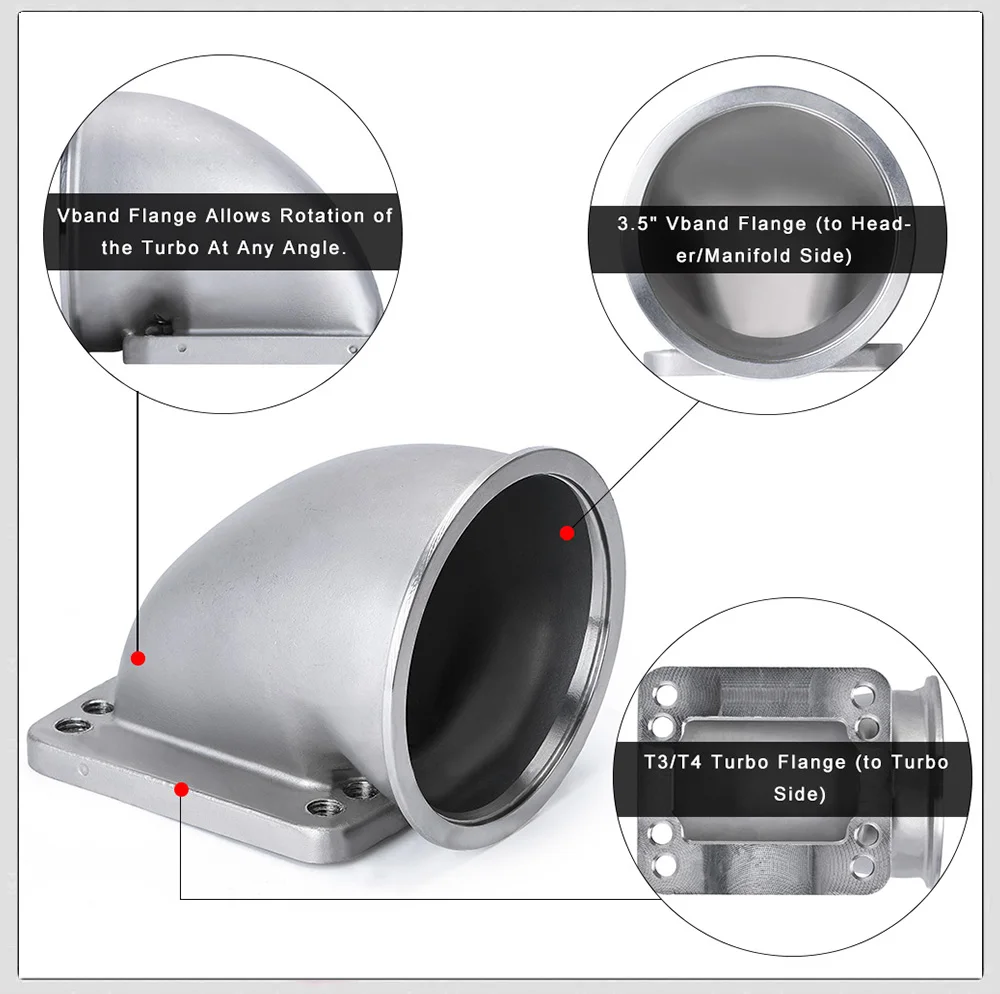 Vband Flange Allows Rotation of the Turbo At Any Angle.

3.5" Vband Flange (to Header/Manifold Side)

T3/T4 Turbo Flange (to Turbo Side)