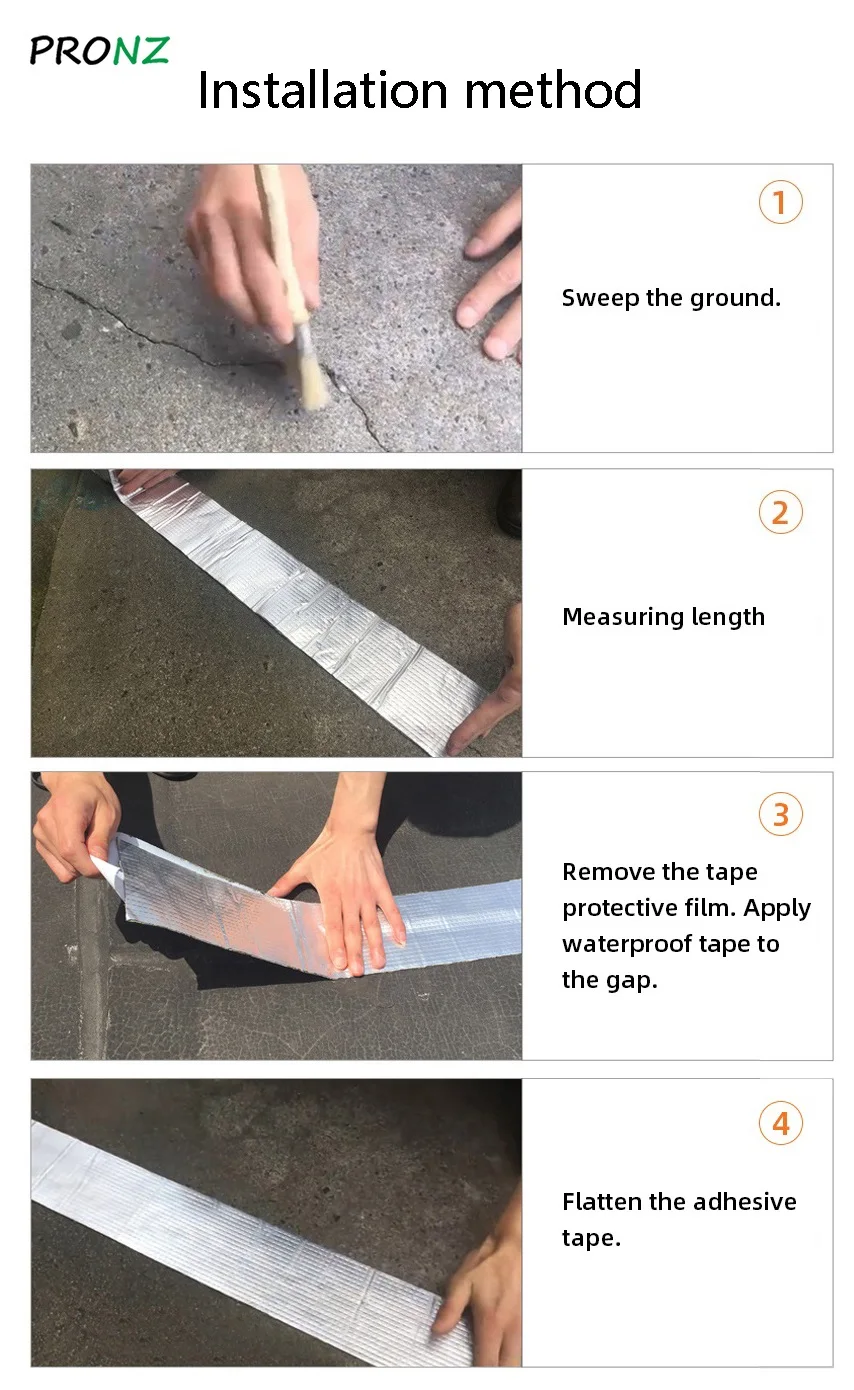 PRONZ

Installation method

1

Sweep the ground.

2

Measuring length

3

Remove the tape protective film. Apply waterproof tape to the gap.

4

Flatten the adhesive tape.