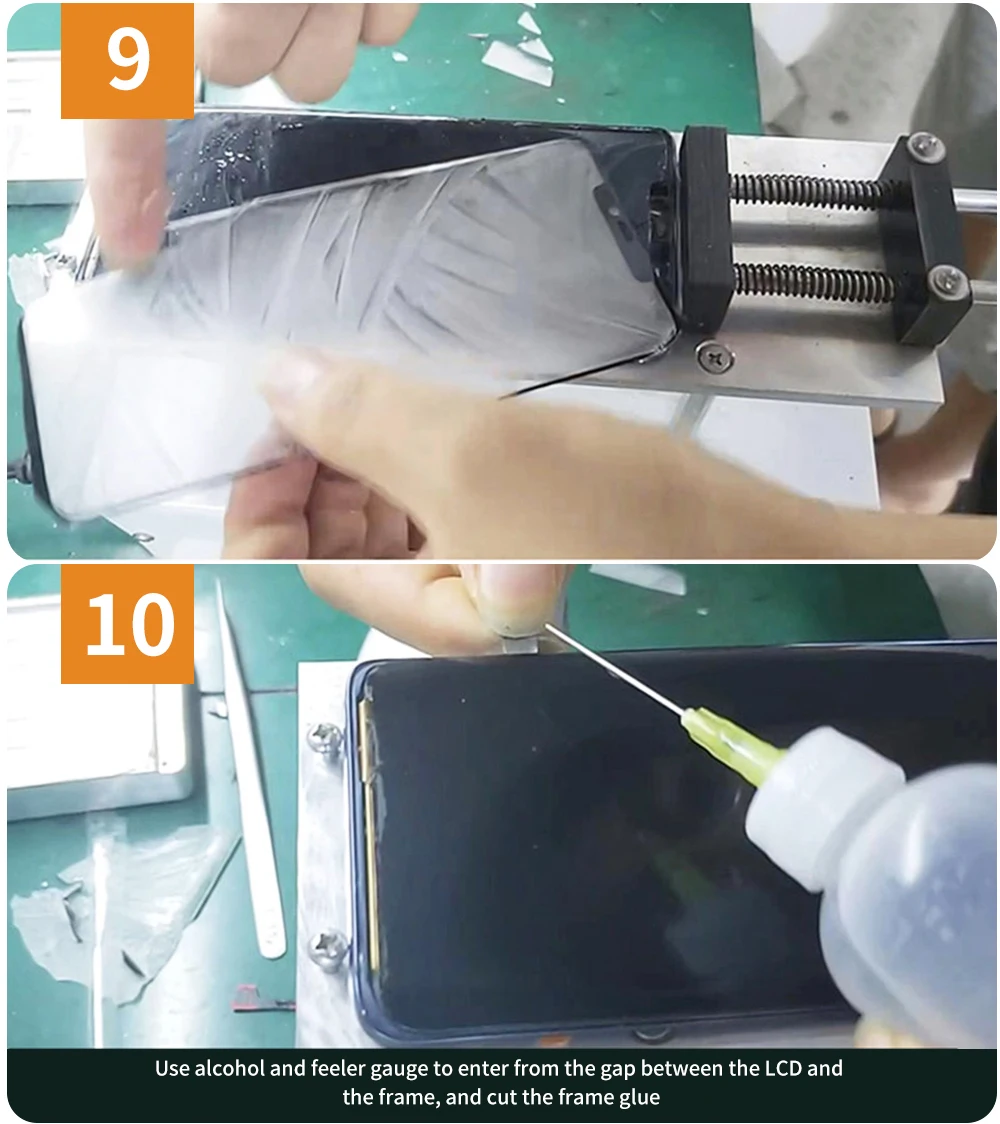 9

10

Use alcohol and feeler gauge to enter from the gap between the LCD and the frame, and cut the frame glue