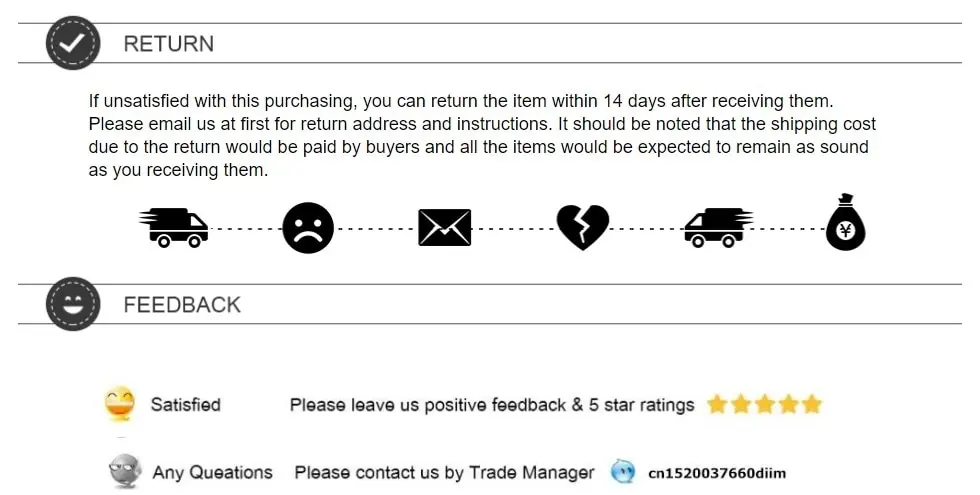 RETURN

If unsatisfied with this purchasing, you can return the item within 14 days after receiving them. Please email us at first for return address and instructions. It should be noted that the shipping cost due to the return would be paid by buyers and all the items would be expected to remain as sound as you receiving them.

FEEDBACK

Satisfied Please leave us positive feedback & 5 star ratings

Any Queations Please contact us by Trade Manager cn1520037660diim