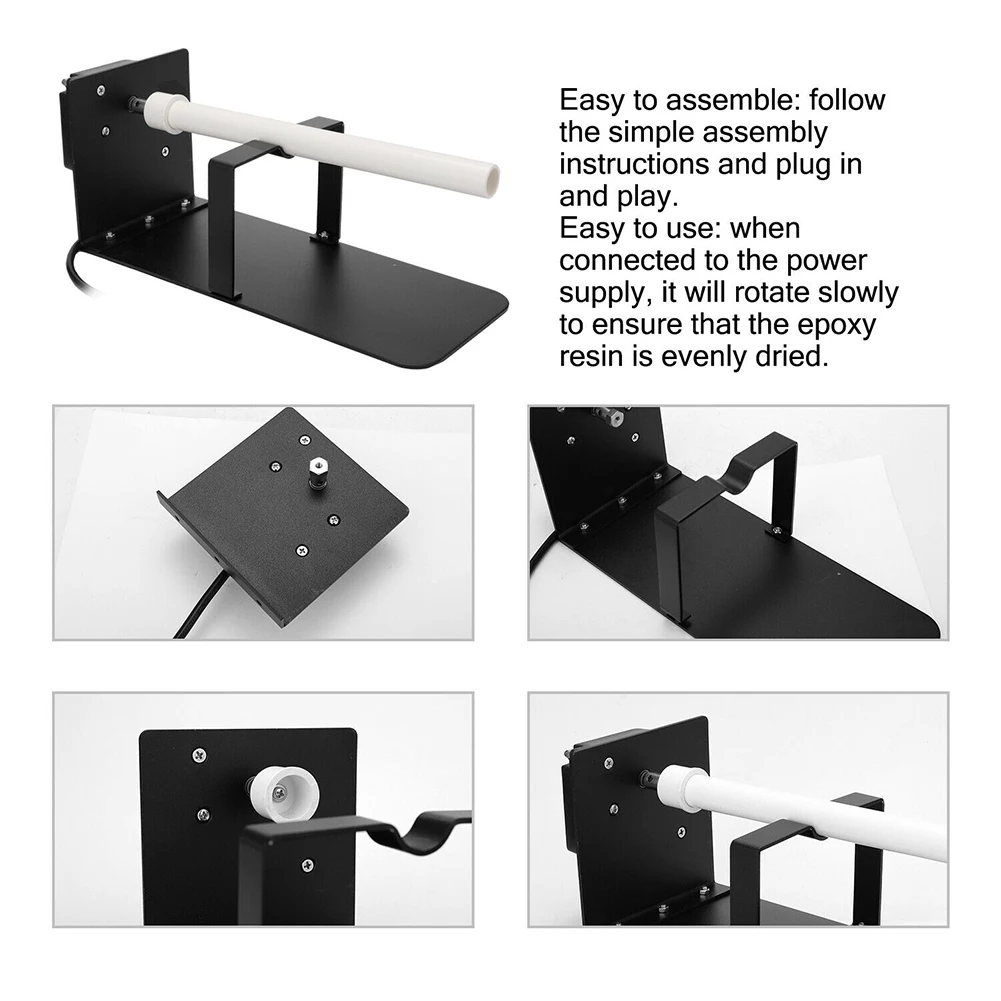 Easy to assemble: follow the simple assembly instructions and plug in and play.
Easy to use: when connected to the power supply, it will rotate slowly to ensure that the epoxy resin is evenly dried.