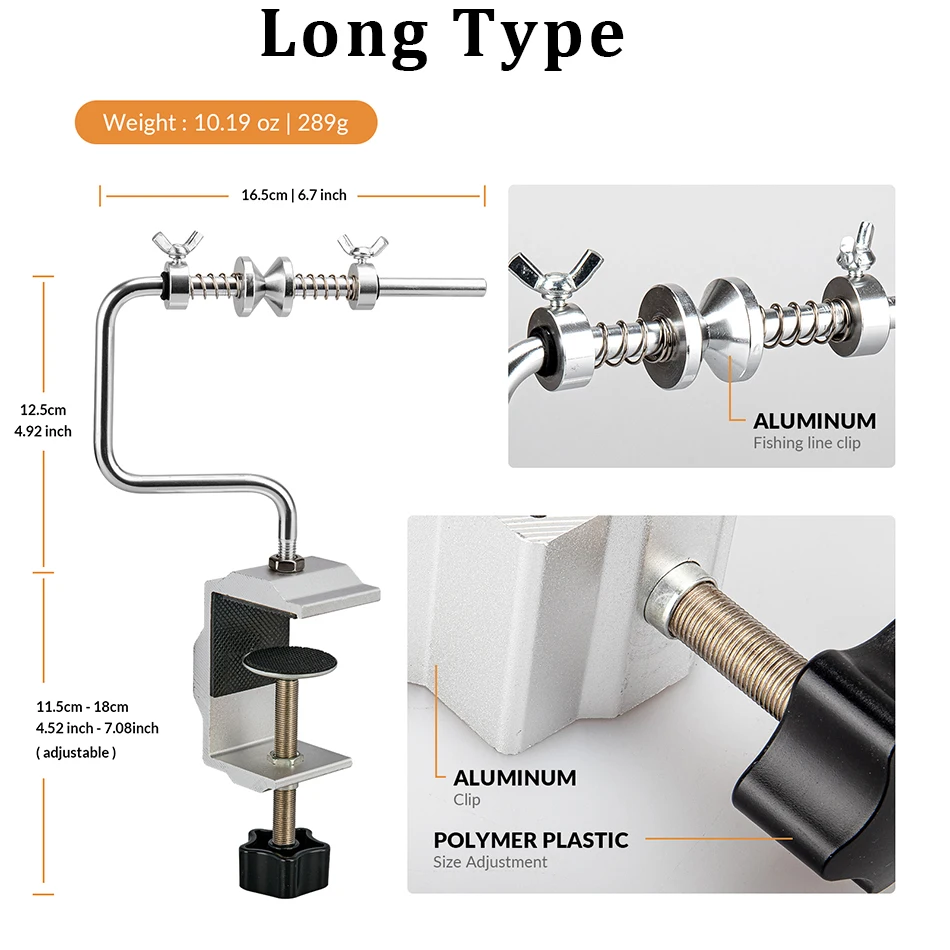 Long Type

Weight : 10.19 oz | 289g

16.5cm | 6.7 inch

12.5cm
4.92 inch

11.5cm - 18cm
4.52 inch - 7.08inch
( adjustable )

ALUMINUM
Fishing line clip

ALUMINUM
Clip

POLYMER PLASTIC
Size Adjustment