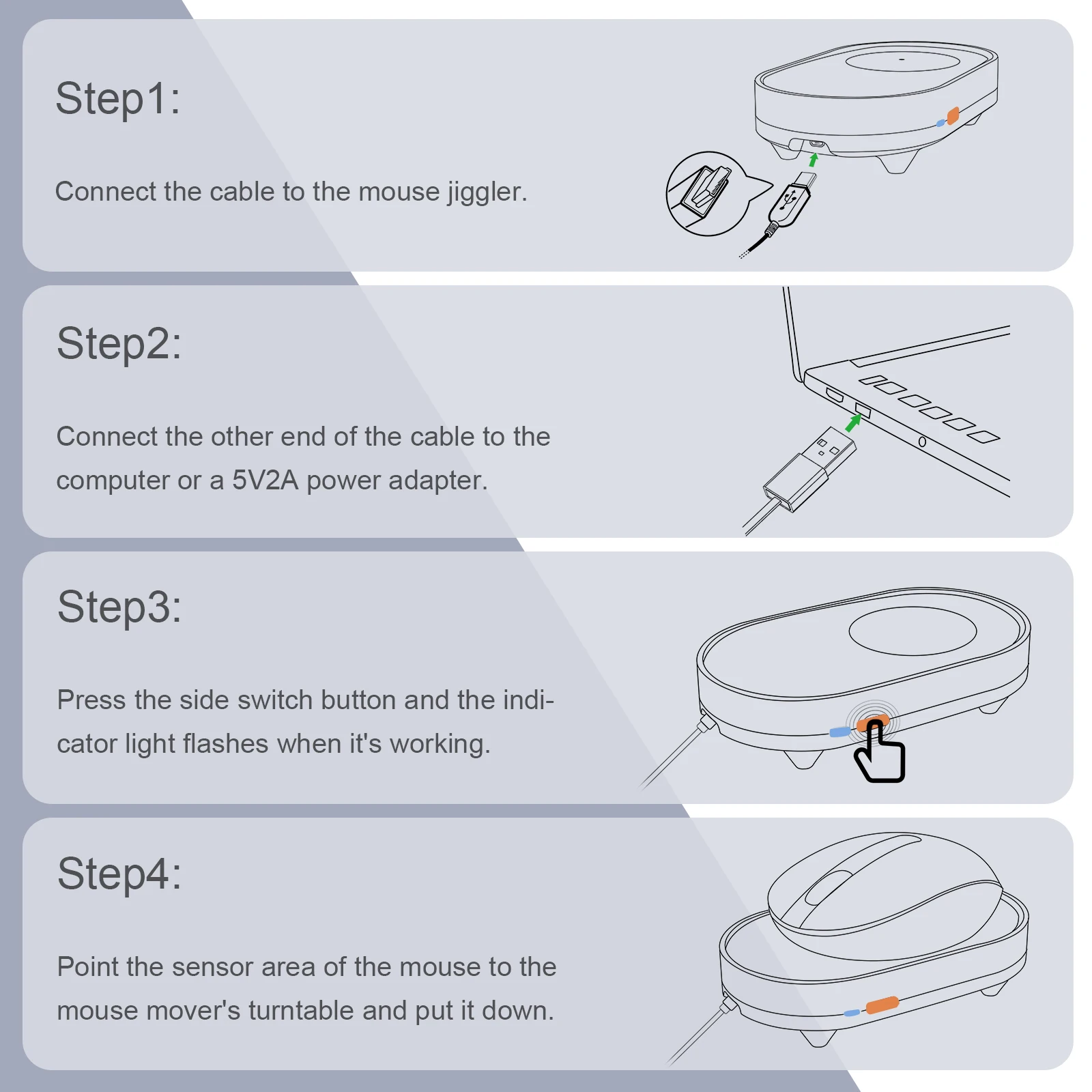 Step1:

Connect the cable to the mouse jiggler.

Step2:

Connect the other end of the cable to the computer or a 5V2A power adapter.

Step3:

Press the side switch button and the indicator light flashes when it's working.

Step4:

Point the sensor area of the mouse to the mouse mover's turntable and put it down.