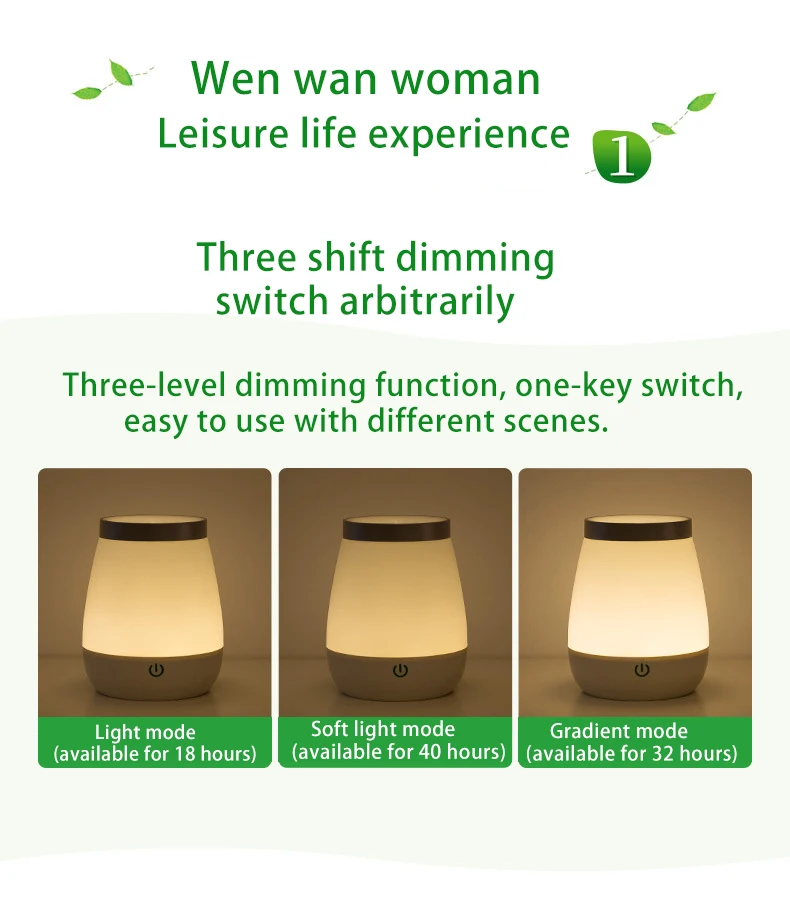 Wen wan woman
Leisure life experience

1

Three shift dimming switch arbitrarily

Three-level dimming function, one-key switch, easy to use with different scenes.

Light mode
(available for 18 hours)

Soft light mode
(available for 40 hours)

Gradient mode
(available for 32 hours)