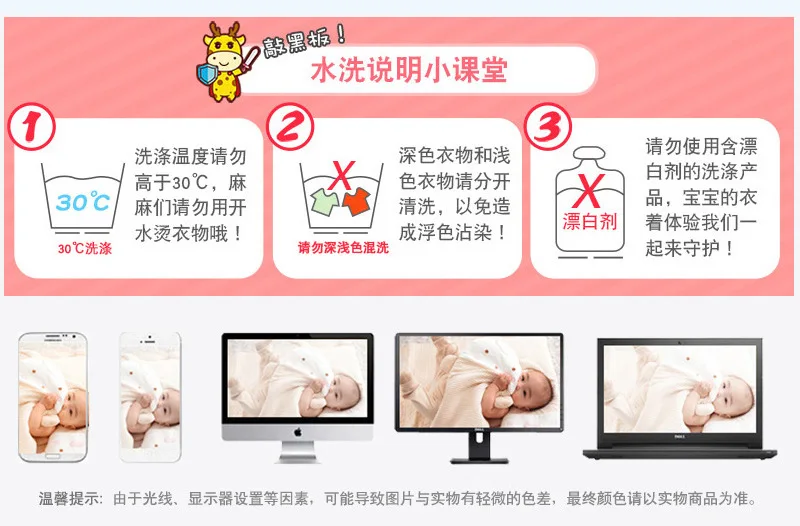 敲黑板！
水洗说明小课堂

1
30℃
30℃洗涤
洗涤温度请勿高于30℃，麻麻们请勿用开水烫衣物哦！

2
X
请勿深浅色混洗
深色衣物和浅色衣物请分开清洗，以免造成浮色沾染！

3
X
漂白剂
请勿使用含漂白剂的洗涤产品，宝宝的衣着体验我们一起来守护！

SAMSUNG

DELL

DELL

温馨提示：由于光线、显示器设置等因素，可能导致图片与实物有轻微的色差，最终颜色请以实物商品为准。