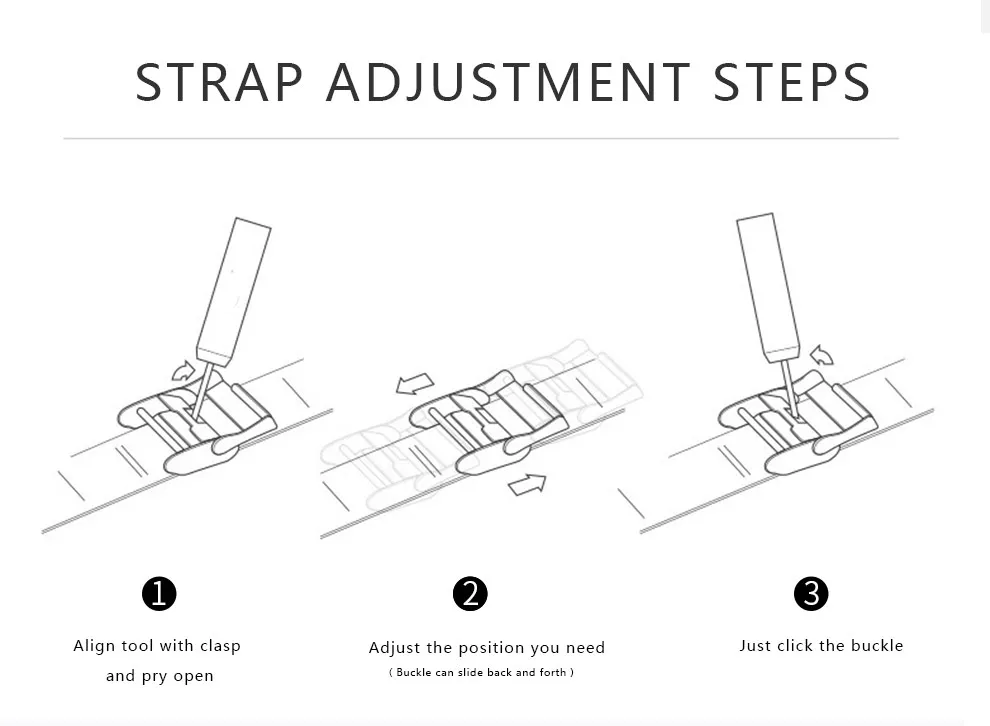 STRAP ADJUSTMENT STEPS

1

Align tool with clasp and pry open

2

Adjust the position you need

( Buckle can slide back and forth )

3

Just click the buckle