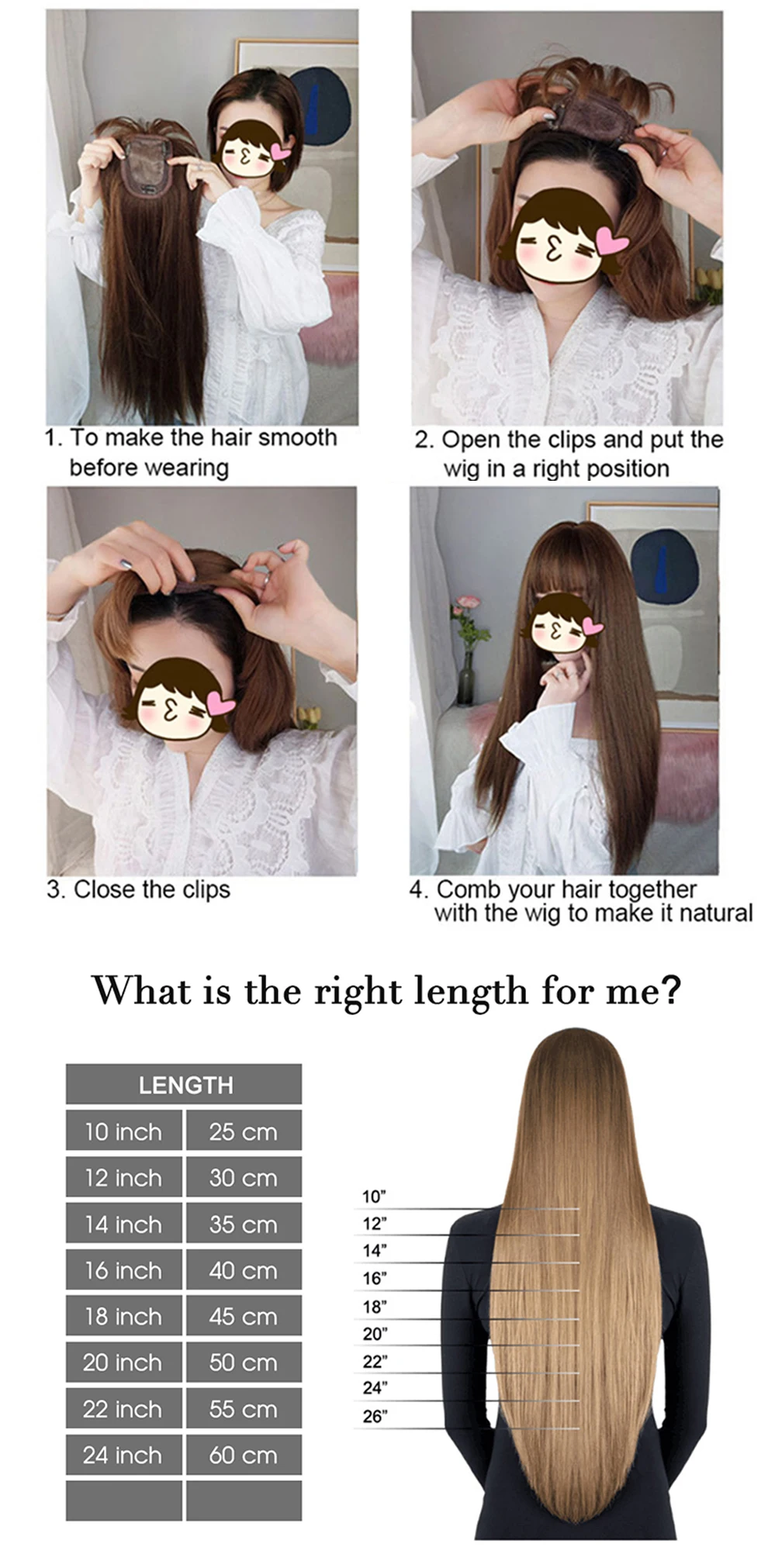 1. To make the hair smooth before wearing

2. Open the clips and put the wig in a right position

3. Close the clips

4. Comb your hair together with the wig to make it natural

What is the right length for me?

| LENGTH | |
|---|---|
| 10 inch | 25 cm |
| 12 inch | 30 cm |
| 14 inch | 35 cm |
| 16 inch | 40 cm |
| 18 inch | 45 cm |
| 20 inch | 50 cm |
| 22 inch | 55 cm |
| 24 inch | 60 cm |
| | |

10"
12"
14"
16"
18"
20"
22"
24"
26"