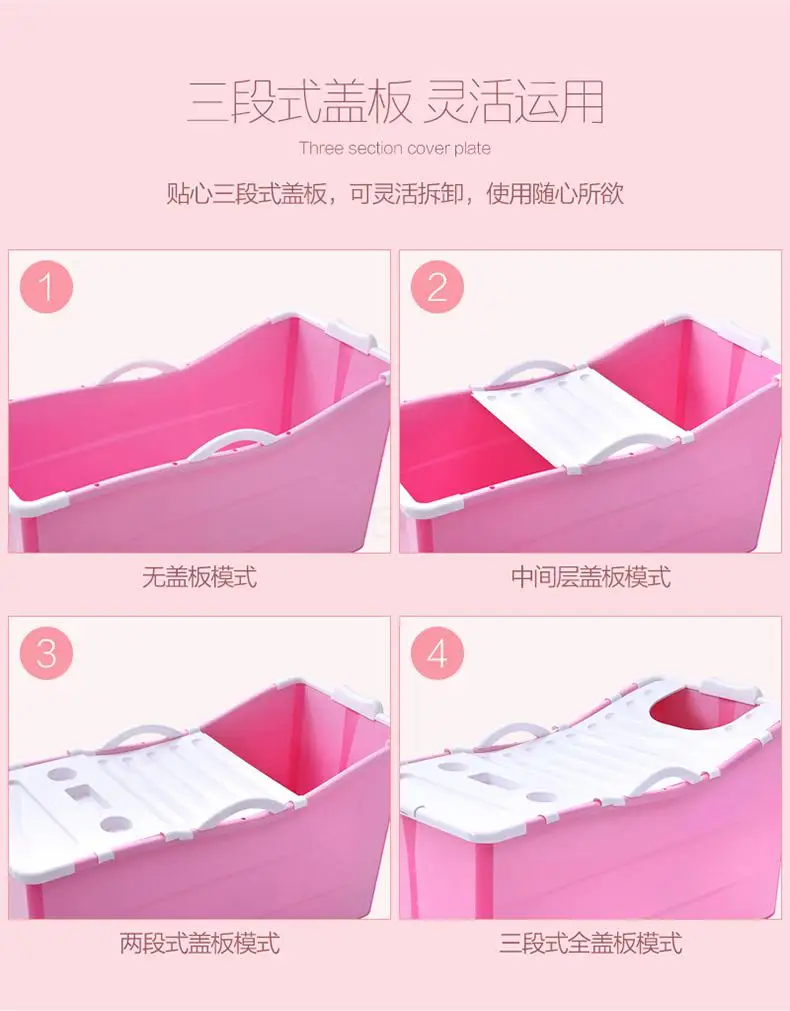 三段式盖板 灵活运用

Three section cover plate

贴心三段式盖板，可灵活拆卸，使用随心所欲

1

无盖板模式

2

中间层盖板模式

3

两段式盖板模式

4

三段式全盖板模式