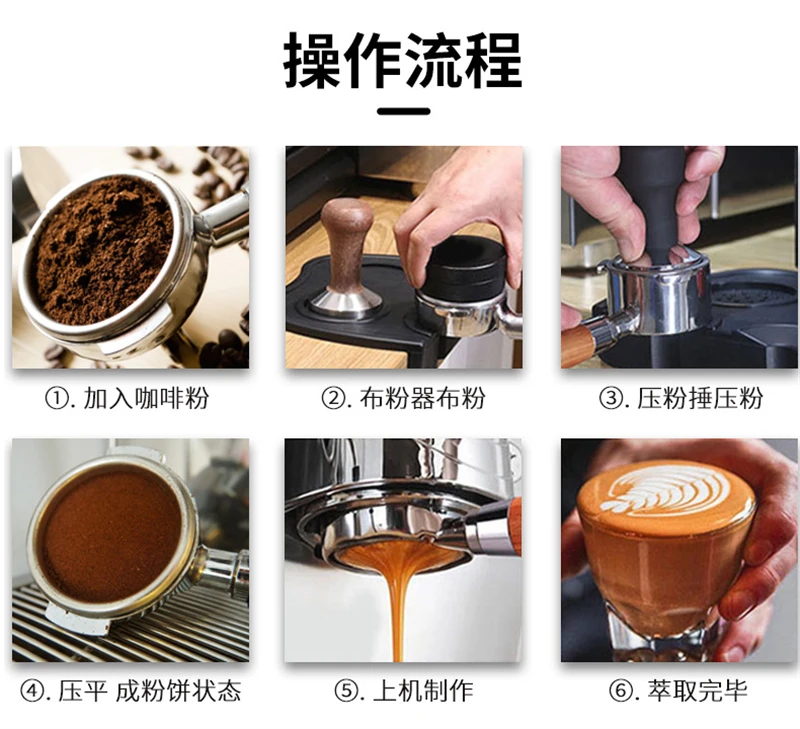 操作流程

①. 加入咖啡粉

②. 布粉器布粉

③. 压粉捶压粉

④. 压平 成粉饼状态

⑤. 上机制作

⑥. 萃取完毕