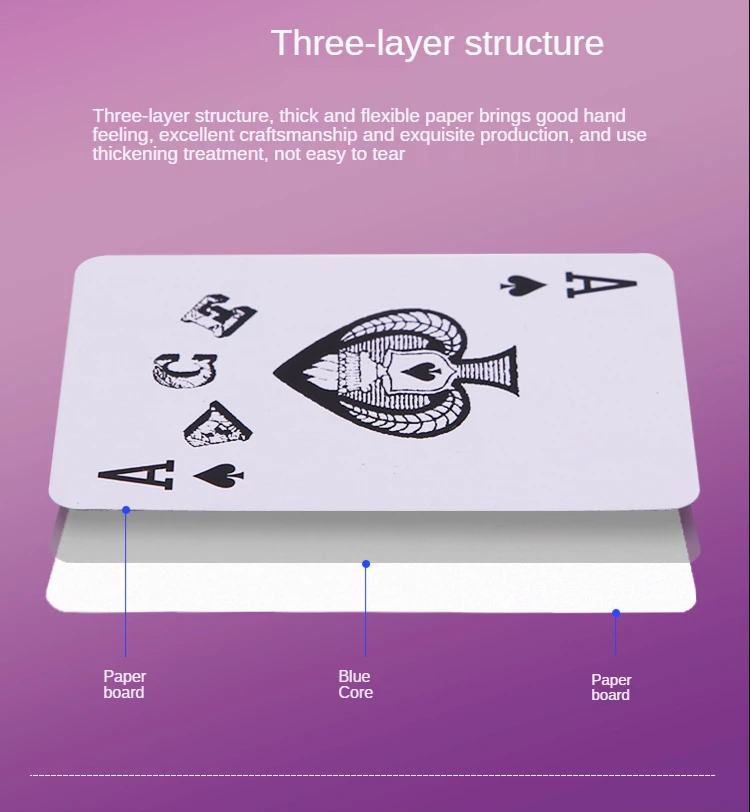 Three-layer structure

Three-layer structure, thick and flexible paper brings good hand feeling, excellent craftsmanship and exquisite production, and use thickening treatment, not easy to tear

A

ACE

A

Paper board

Blue Core

Paper board