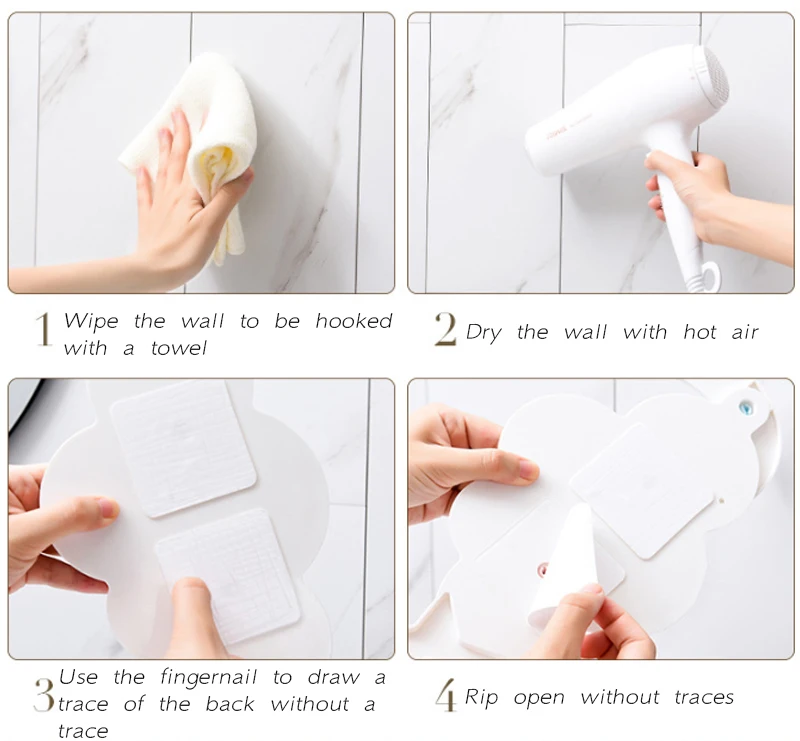 1 Wipe the wall to be hooked with a towel

2 Dry the wall with hot air

3 Use the fingernail to draw a trace of the back without a trace

4 Rip open without traces