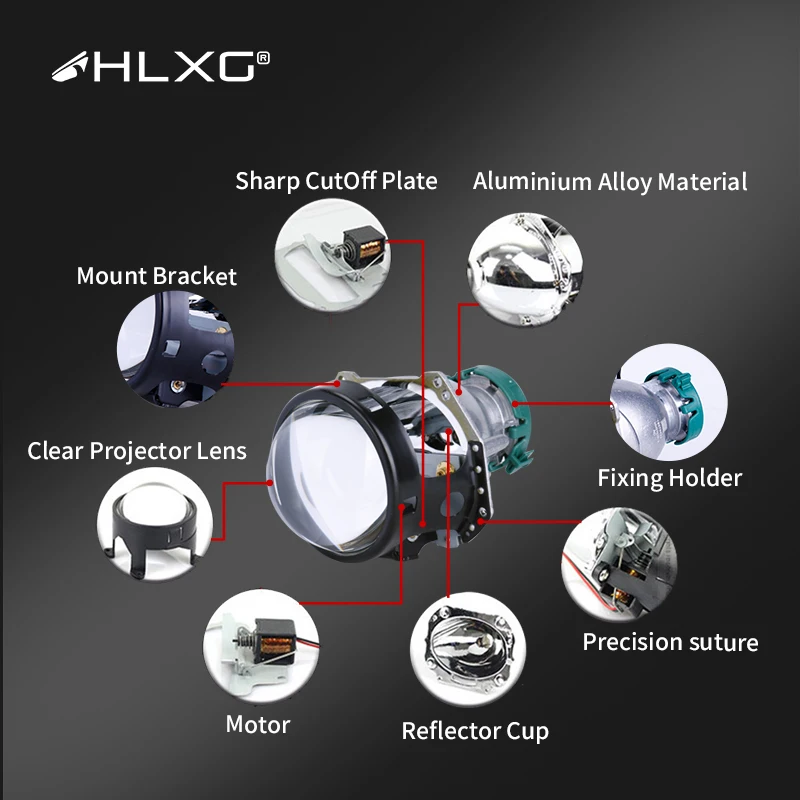 HLXG®

Sharp CutOff Plate

Aluminium Alloy Material

Mount Bracket

Clear Projector Lens

Fixing Holder

Precision suture

Motor

Reflector Cup