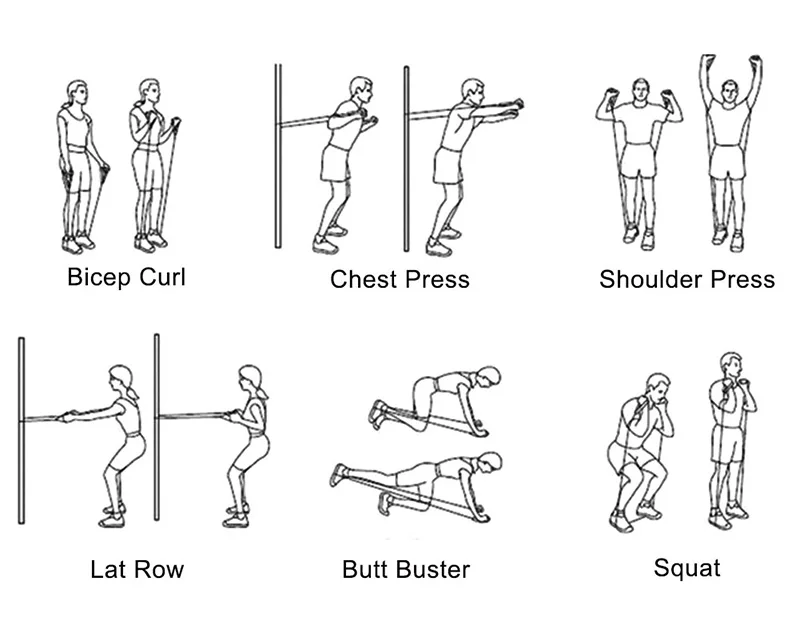 Bicep Curl

Chest Press

Shoulder Press

Lat Row

Butt Buster

Squat