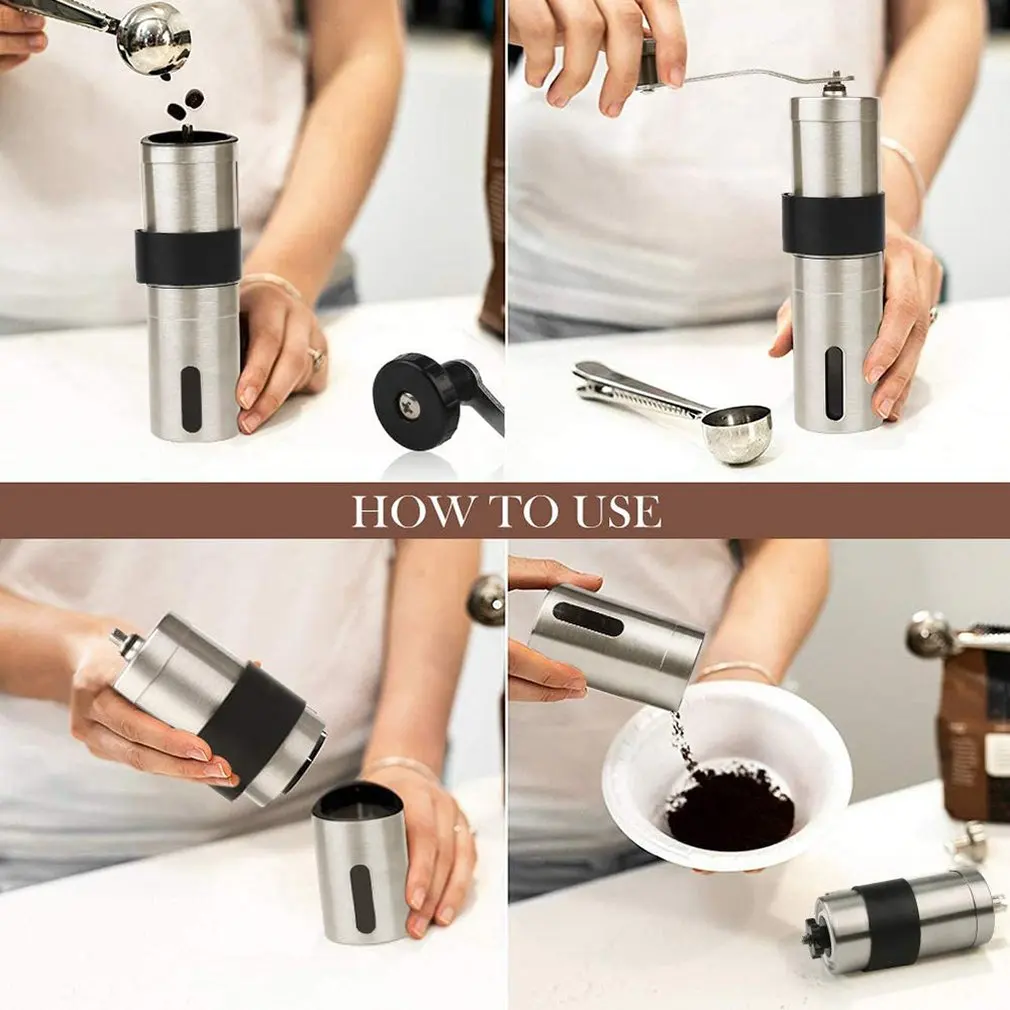 HOW TO USE