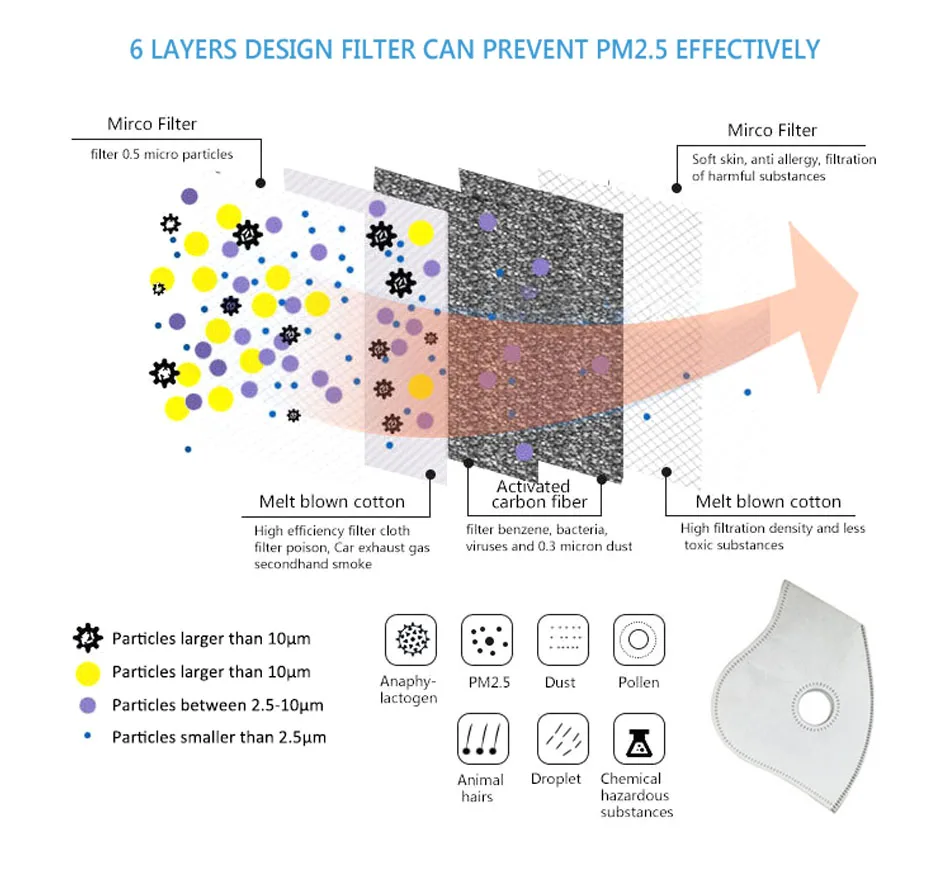 6 LAYERS DESIGN FILTER CAN PREVENT PM2.5 EFFECTIVELY

Mirco Filter
filter 0.5 micro particles

Mirco Filter
Soft skin, anti allergy, filtration of harmful substances

Melt blown cotton
High efficiency filter cloth filter poison, Car exhaust gas secondhand smoke

Activated carbon fiber
filter benzene, bacteria, viruses and 0.3 micron dust

Melt blown cotton
High filtration density and less toxic substances

Particles larger than 10μm
Particles larger than 10μm
Particles between 2.5-10μm
Particles smaller than 2.5μm

Anaphylactogen
PM2.5
Dust
Pollen
Animal hairs
Droplet
Chemical hazardous substances