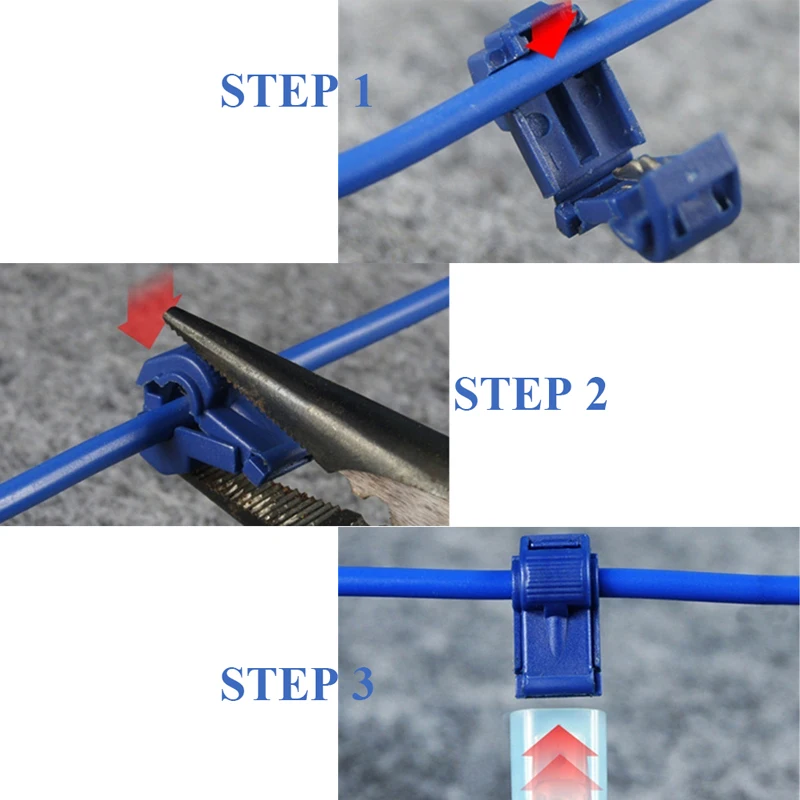 STEP 1

STEP 2

STEP 3