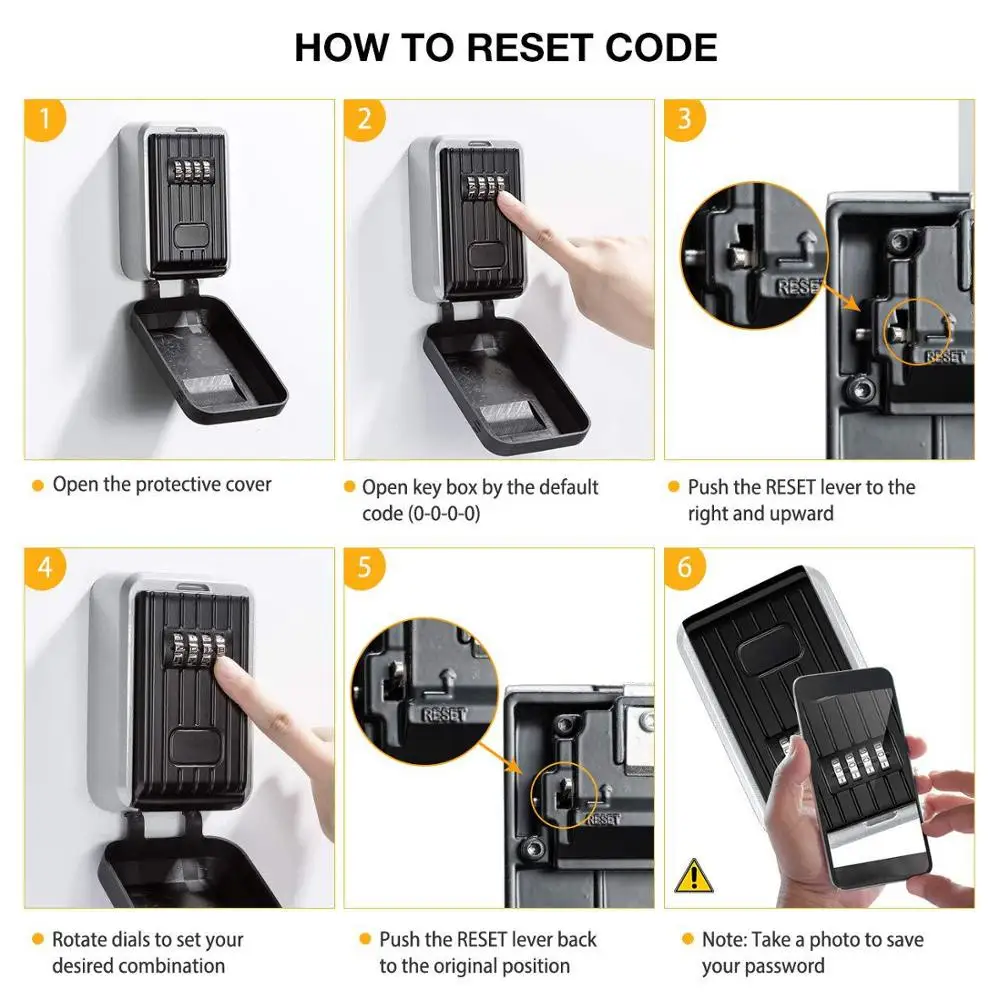 HOW TO RESET CODE

1

Open the protective cover

2

Open key box by the default code (0-0-0-0)

3

RESET

RESET

Push the RESET lever to the right and upward

4

Rotate dials to set your desired combination

5

RESET

RESET

Push the RESET lever back to the original position

6

Note: Take a photo to save your password