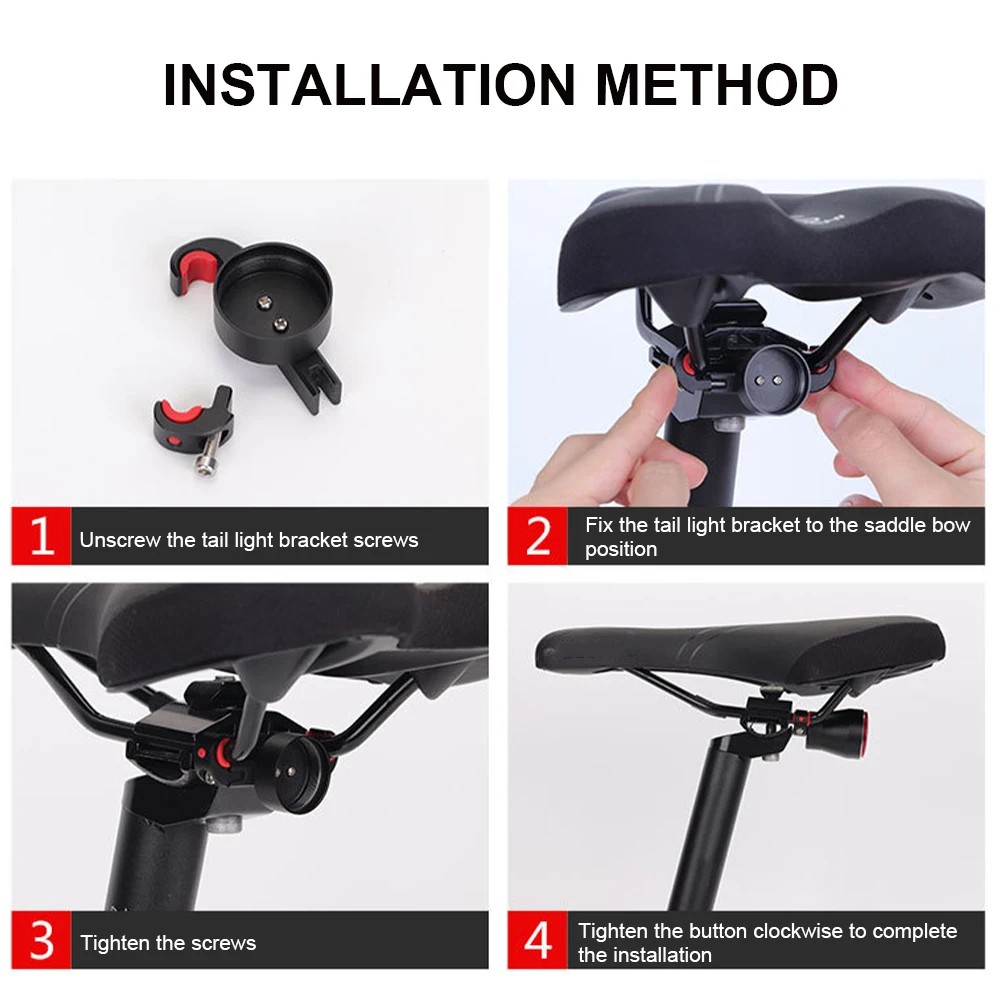 INSTALLATION METHOD

1 Unscrew the tail light bracket screws

2 Fix the tail light bracket to the saddle bow position

3 Tighten the screws

4 Tighten the button clockwise to complete the installation