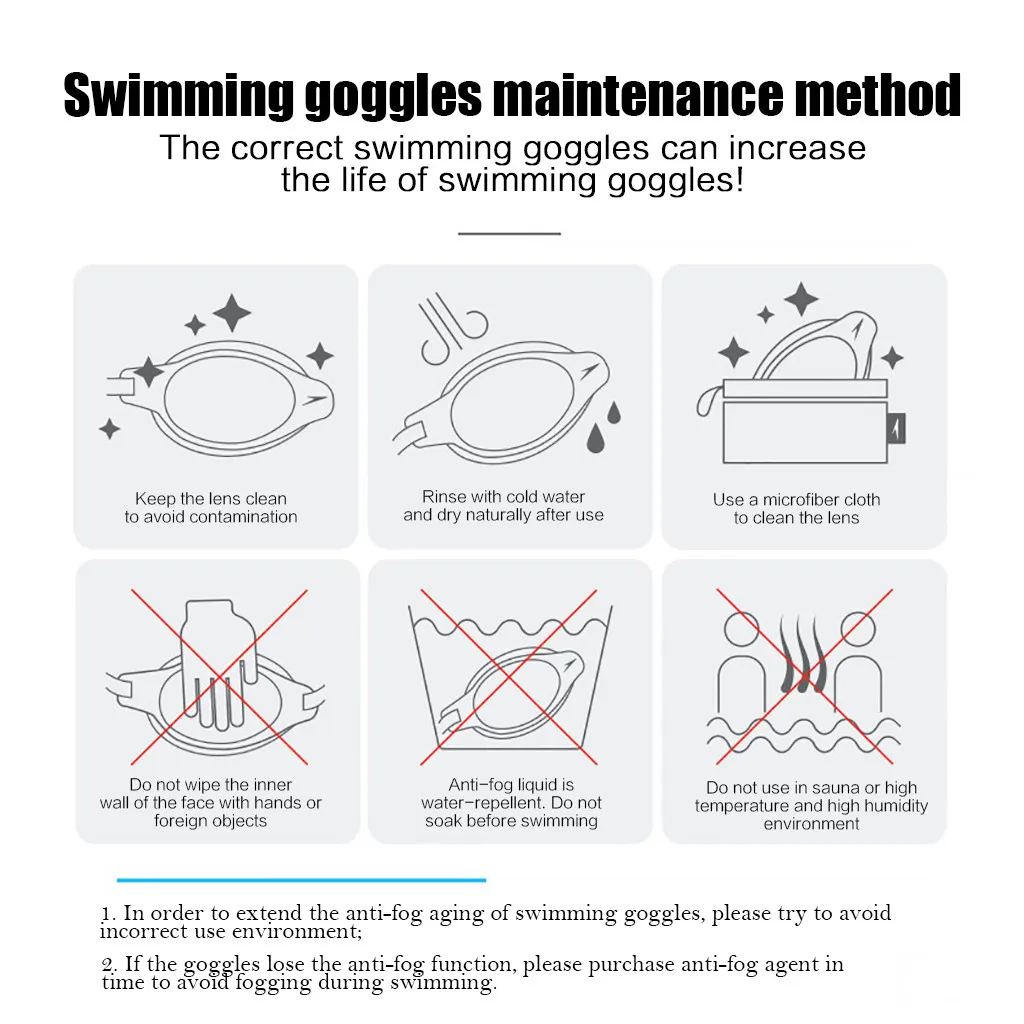 Swimming goggles maintenance method

The correct swimming goggles can increase the life of swimming goggles!

Keep the lens clean to avoid contamination

Rinse with cold water and dry naturally after use

Use a microfiber cloth to clean the lens

Do not wipe the inner wall of the face with hands or foreign objects

Anti-fog liquid is water-repellent. Do not soak before swimming

Do not use in sauna or high temperature and high humidity environment

1. In order to extend the anti-fog aging of swimming goggles, please try to avoid incorrect use environment;

2. If the goggles lose the anti-fog function, please purchase anti-fog agent in time to avoid fogging during swimming.