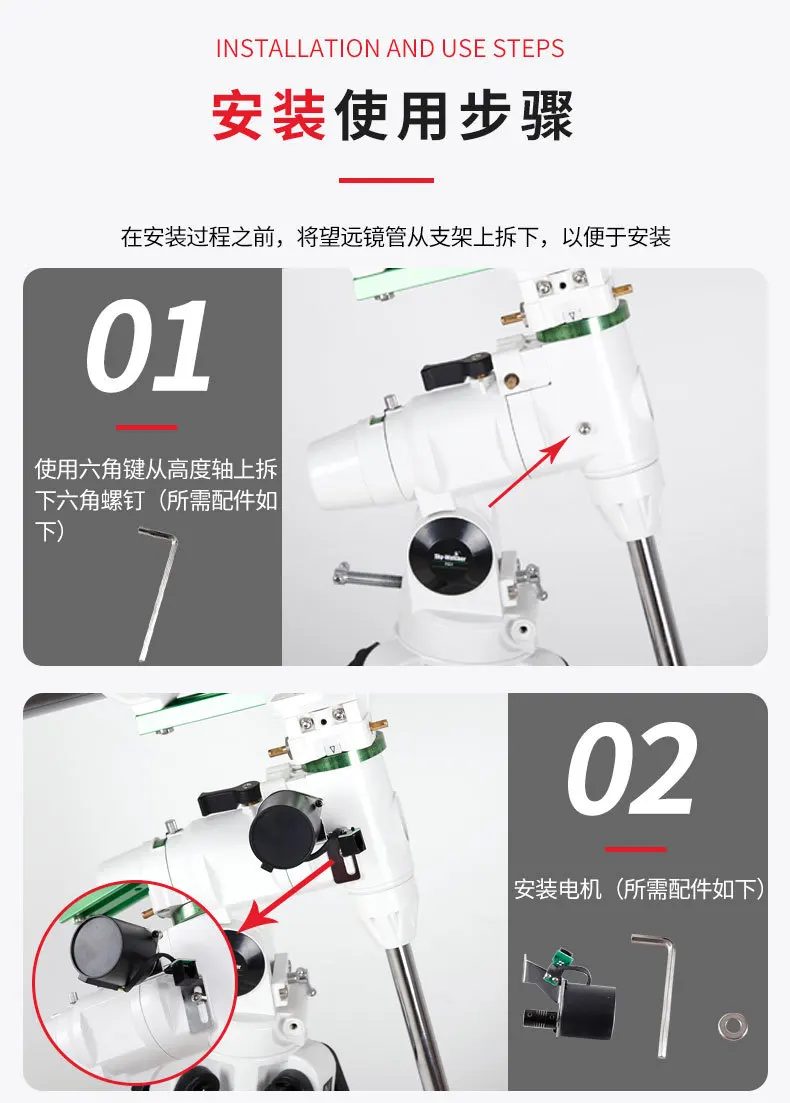 INSTALLATION AND USE STEPS

安装使用步骤

在安装过程之前，将望远镜管从支架上拆下，以便于安装

01

使用六角键从高度轴上拆下六角螺钉（所需配件如下）

Sky-Watcher

02

安装电机（所需配件如下）