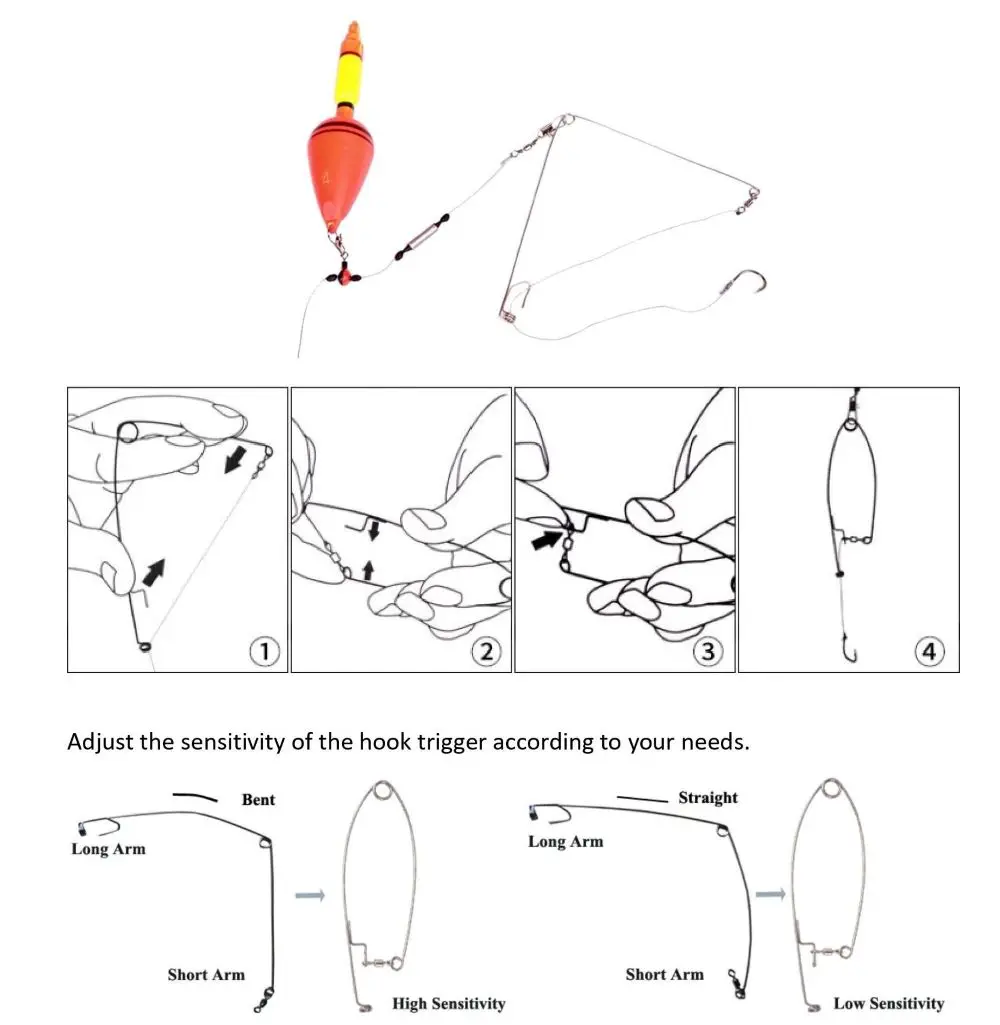 1

2

3

4

Adjust the sensitivity of the hook trigger according to your needs.

Bent

Long Arm

Short Arm

High Sensitivity

Straight

Long Arm

Short Arm

Low Sensitivity