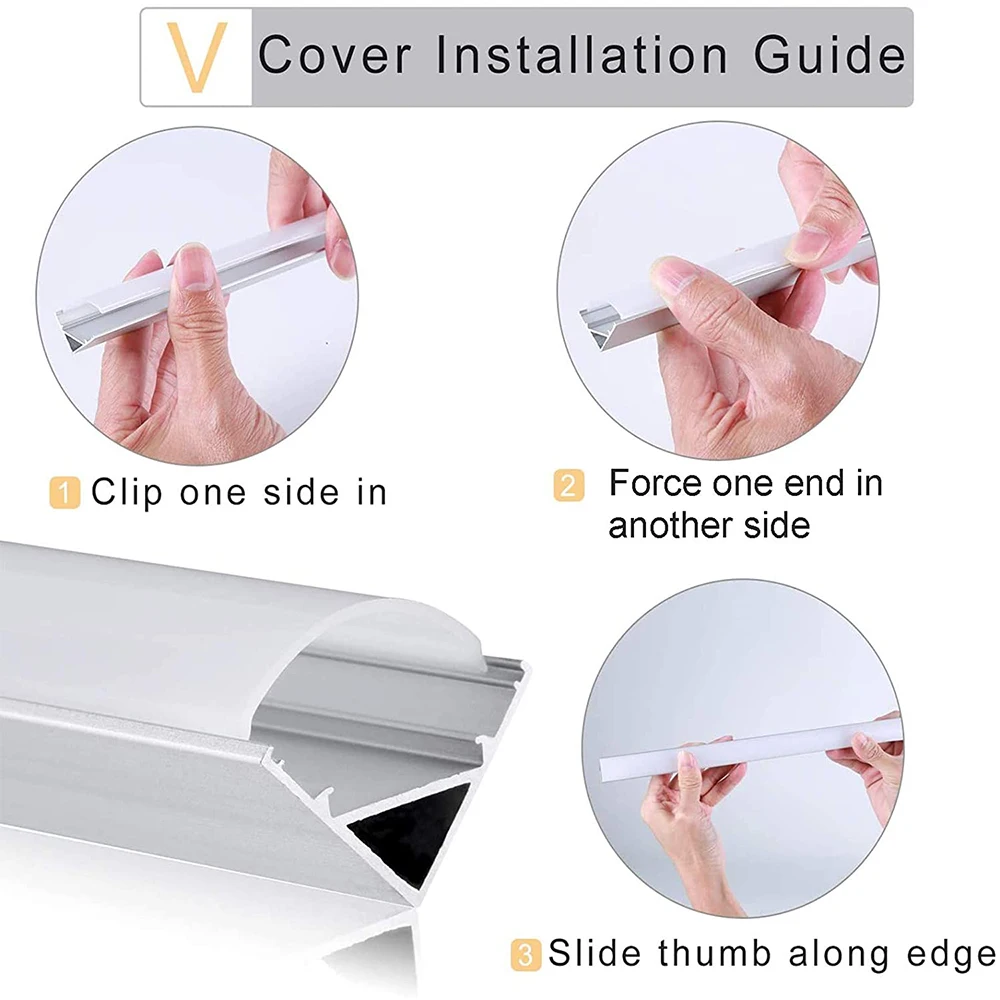 V Cover Installation Guide

1 Clip one side in

2 Force one end in another side

3 Slide thumb along edge