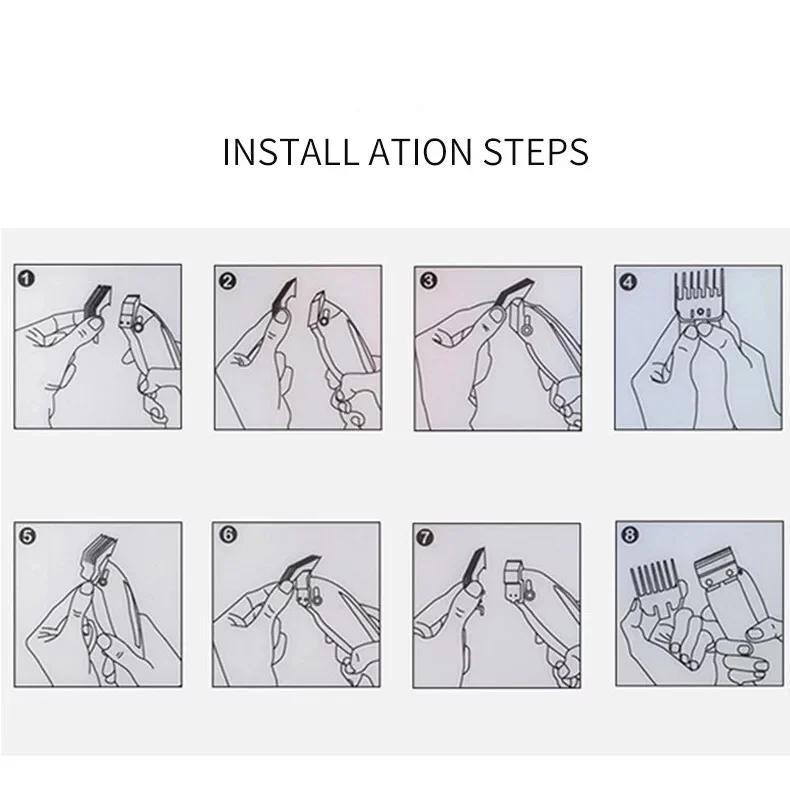 INSTALL ATION STEPS

1

2

3

4

5

6

7

8