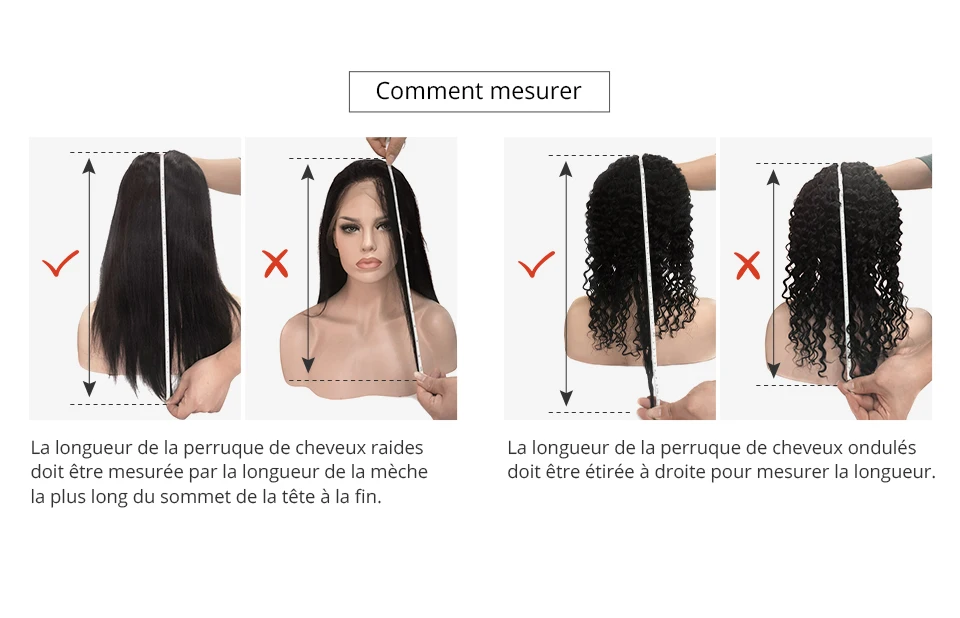 Comment mesurer

La longueur de la perruque de cheveux raides doit être mesurée par la longueur de la mèche la plus long du sommet de la tête à la fin.

La longueur de la perruque de cheveux ondulés doit être étirée à droite pour mesurer la longueur.