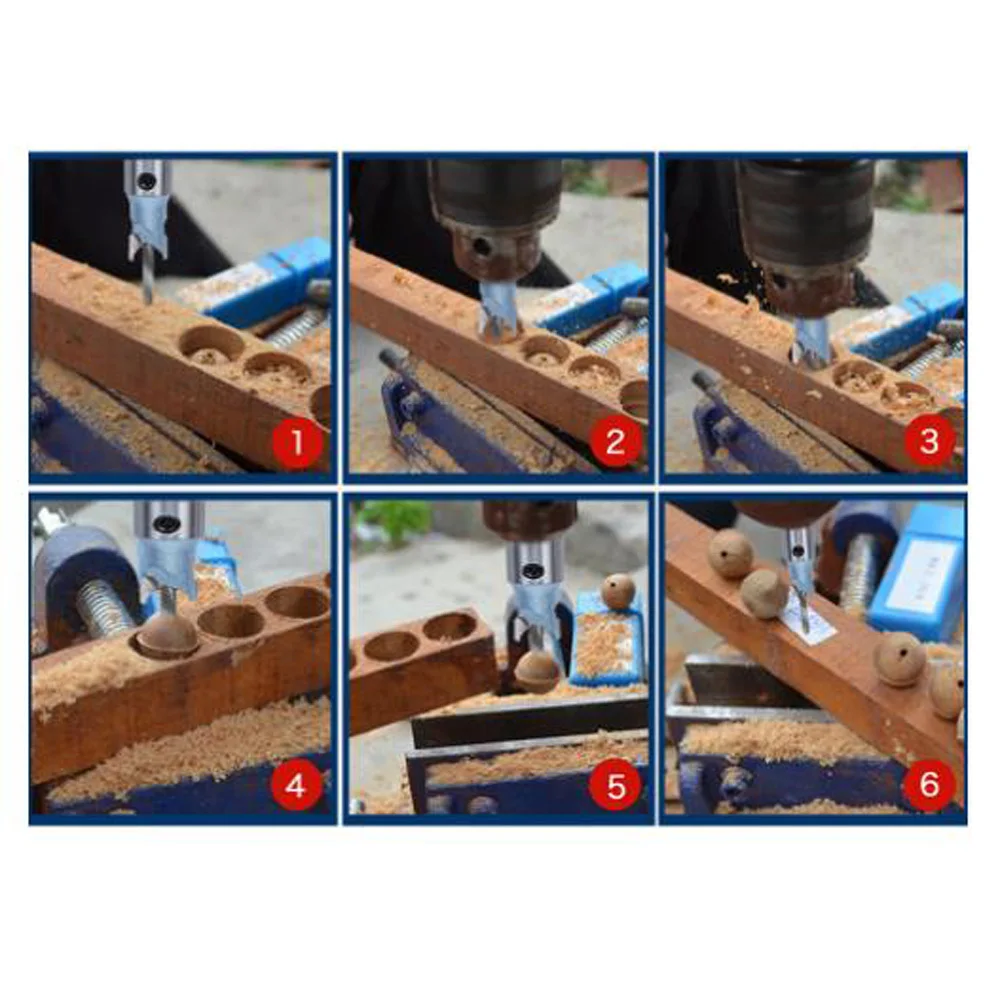 1

2

3

4

5

6