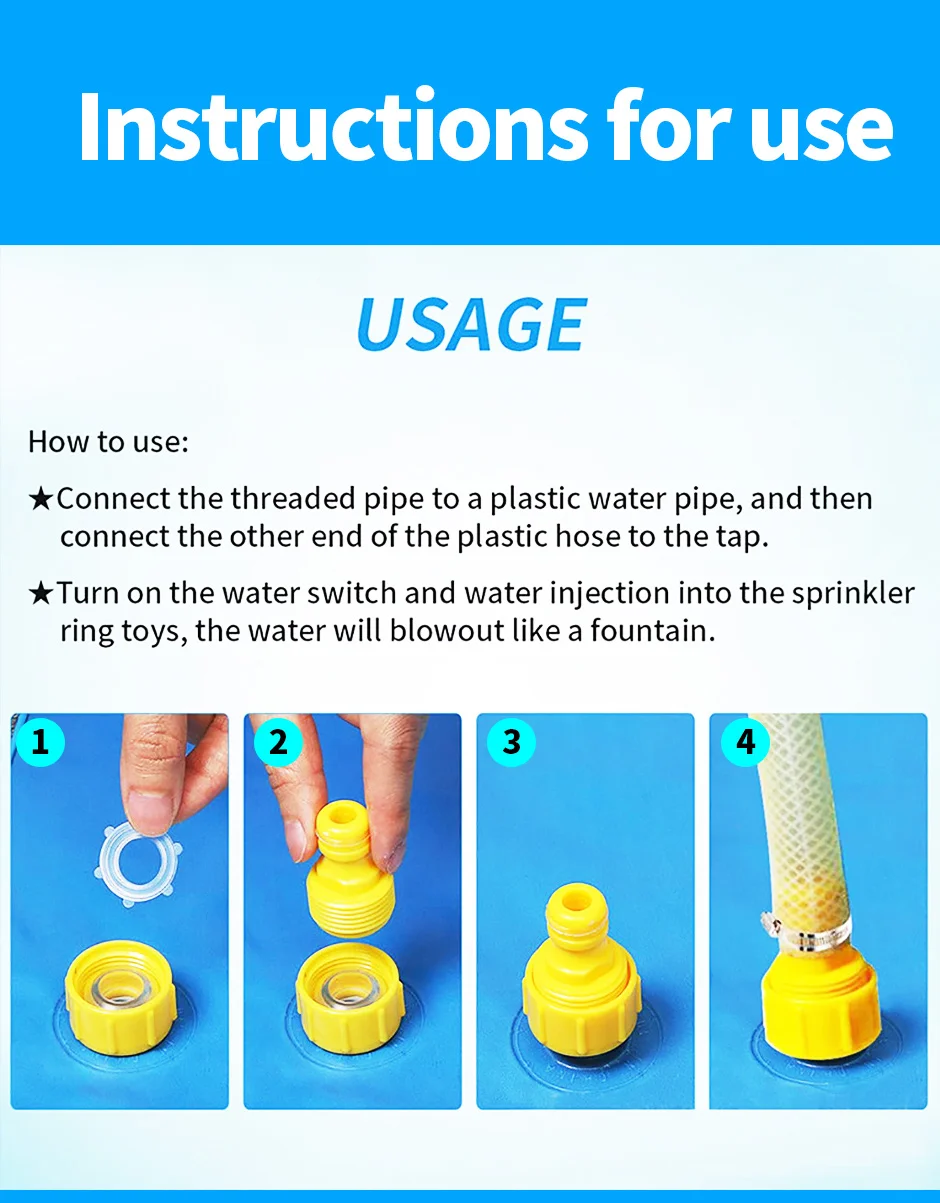 Instructions for use

USAGE

How to use:

★Connect the threaded pipe to a plastic water pipe, and then connect the other end of the plastic hose to the tap.

★Turn on the water switch and water injection into the sprinkler ring toys, the water will blowout like a fountain.

1

2

3

4