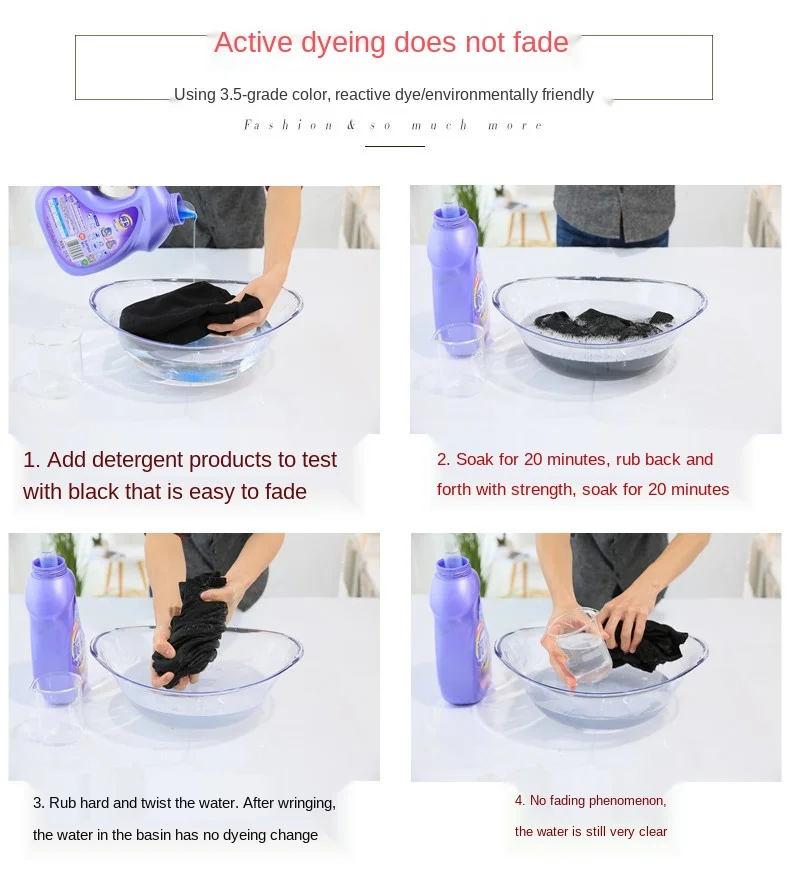 Active dyeing does not fade

Using 3.5-grade color, reactive dye/environmentally friendly

Fashion & so much more

1. Add detergent products to test with black that is easy to fade

2. Soak for 20 minutes, rub back and forth with strength, soak for 20 minutes

3. Rub hard and twist the water. After wringing, the water in the basin has no dyeing change

4. No fading phenomenon, the water is still very clear