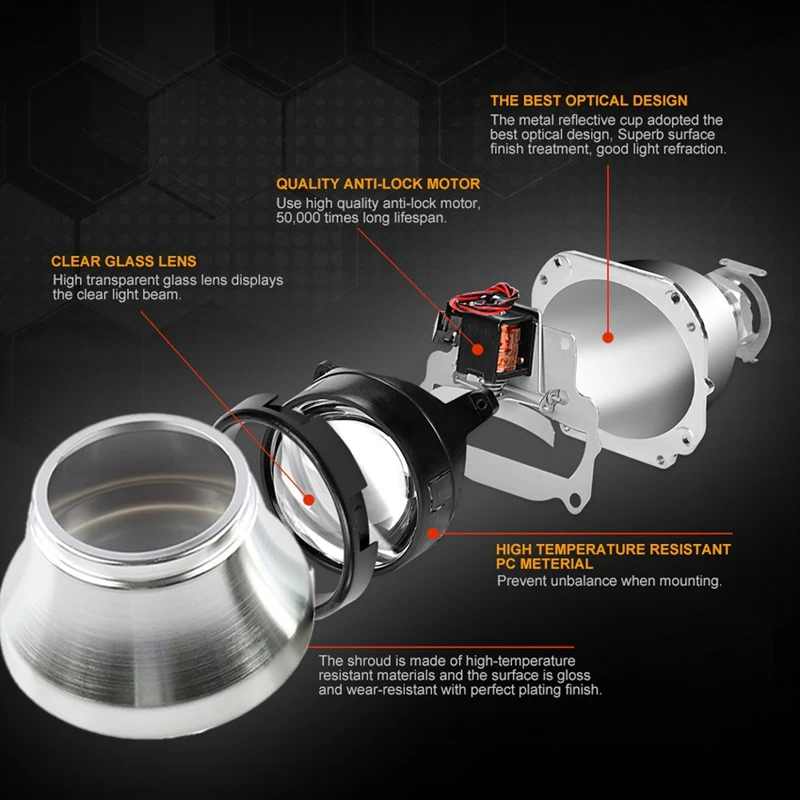 THE BEST OPTICAL DESIGN
The metal reflective cup adopted the best optical design, Superb surface finish treatment, good light refraction.

QUALITY ANTI-LOCK MOTOR
Use high quality anti-lock motor, 50,000 times long lifespan.

CLEAR GLASS LENS
High transparent glass lens displays the clear light beam.

HIGH TEMPERATURE RESISTANT PC METERIAL
Prevent unbalance when mounting.

The shroud is made of high-temperature resistant materials and the surface is gloss and wear-resistant with perfect plating finish.