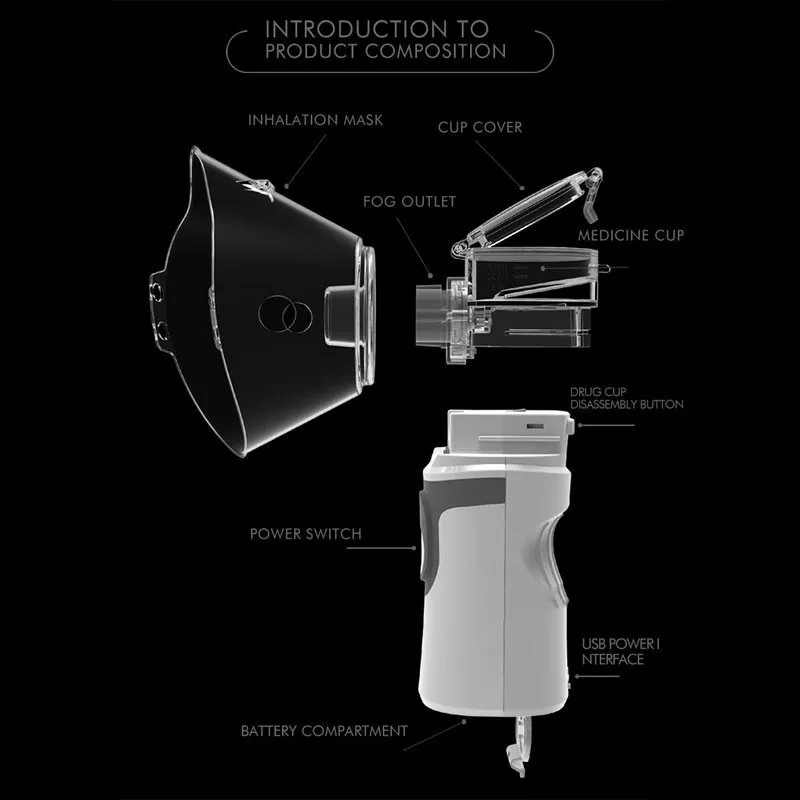 INTRODUCTION TO PRODUCT COMPOSITION

INHALATION MASK

CUP COVER

FOG OUTLET

MEDICINE CUP

DRUG CUP DISASSEMBLY BUTTON

POWER SWITCH

USB POWER I NTERFACE

BATTERY COMPARTMENT